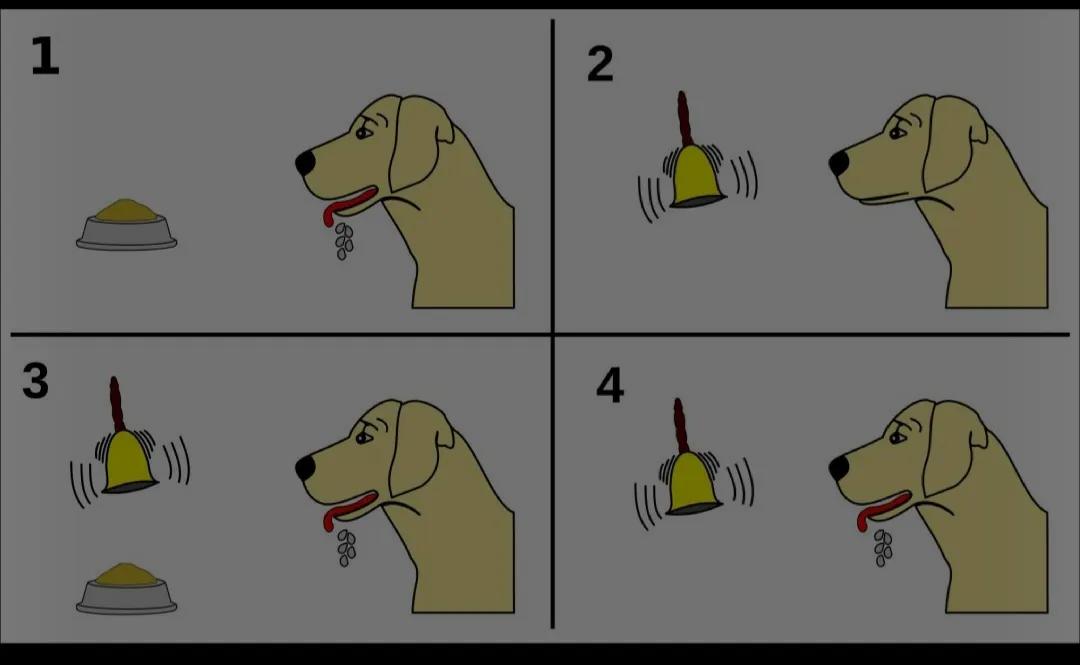 1

2

3

4