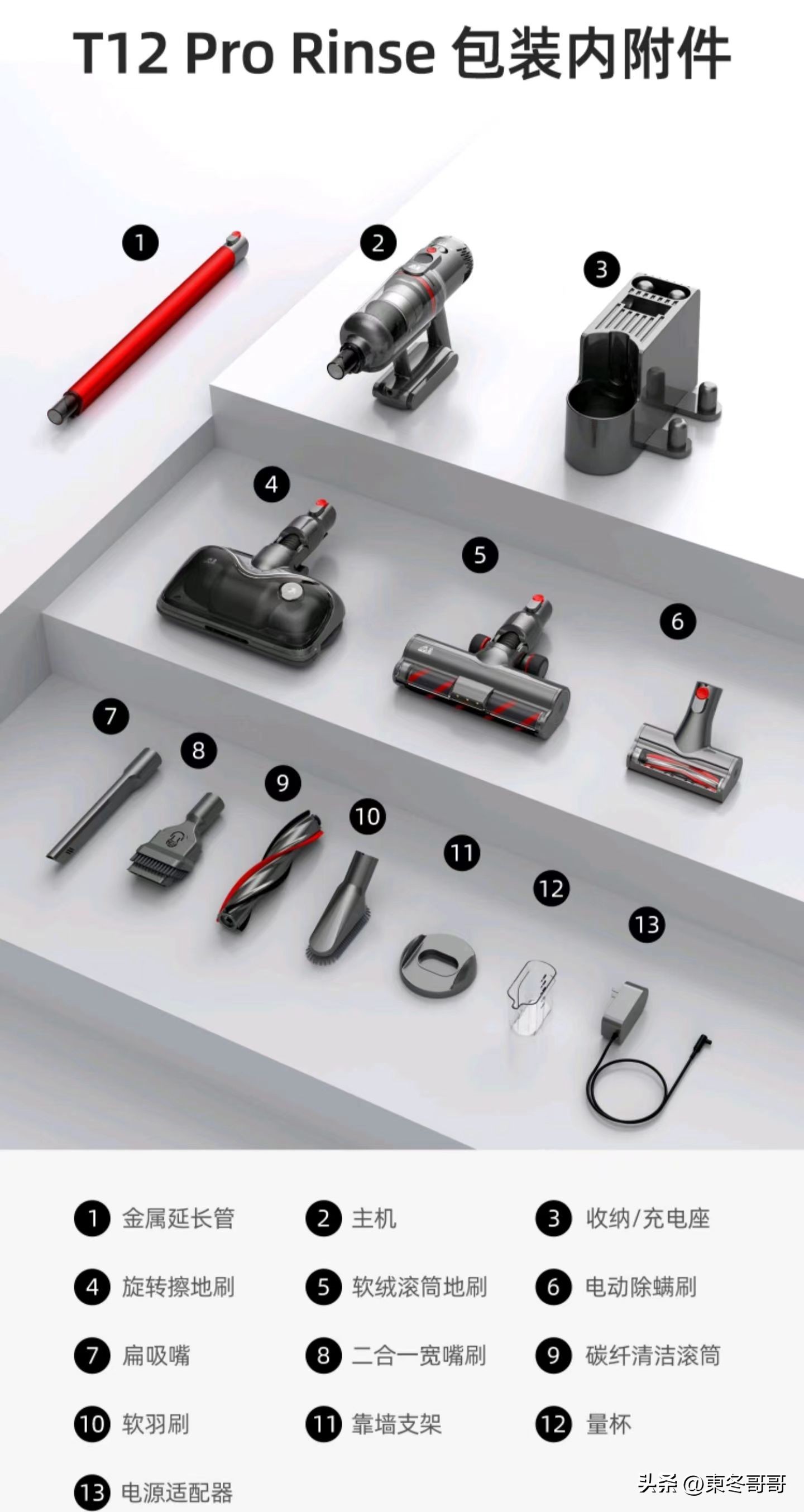 T12 Pro Rinse 包装内附件

1
2
3
4
5
6
7
8
9
10
11
12
13

1 金属延长管
2 主机
3 收纳/充电座
4 旋转擦地刷
5 软绒滚筒地刷
6 电动除螨刷
7 扁吸嘴
8 二合一宽嘴刷
9 碳纤清洁滚筒
10 软羽刷
11 靠墙支架
12 量杯
13 电源适配器

头条 @東冬哥哥