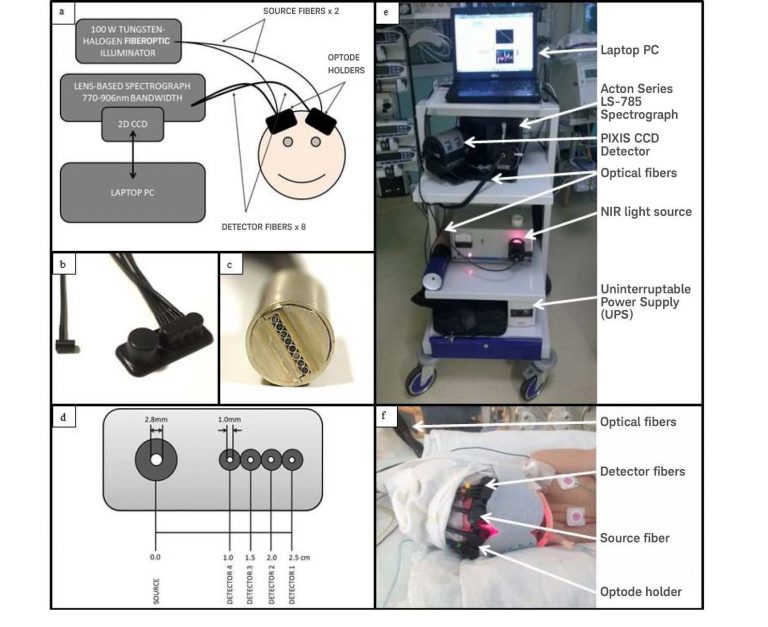 a

100 W TUNGSTEN-HALOGEN FIBEROPTIC ILLUMINATOR

SOURCE FIBERS x 2

OPTODE HOLDERS

LENS-BASED SPECTROGRAPH 770-906nm BANDWIDTH

2D CCD

LAPTOP PC

DETECTOR FIBERS x 8

b

c

d

2.8mm

1.0mm

0.0

1.0 1.5 2.0 2.5 cm

SOURCE

DETECTOR 4

DETECTOR 3

DETECTOR 2

DETECTOR 1

e

Laptop PC

Acton Series LS-785 Spectrograph

PIXIS CCD Detector

Optical fibers

NIR light source

Uninterruptable Power Supply (UPS)

f

Optical fibers

Detector fibers

Source fiber

Optode holder