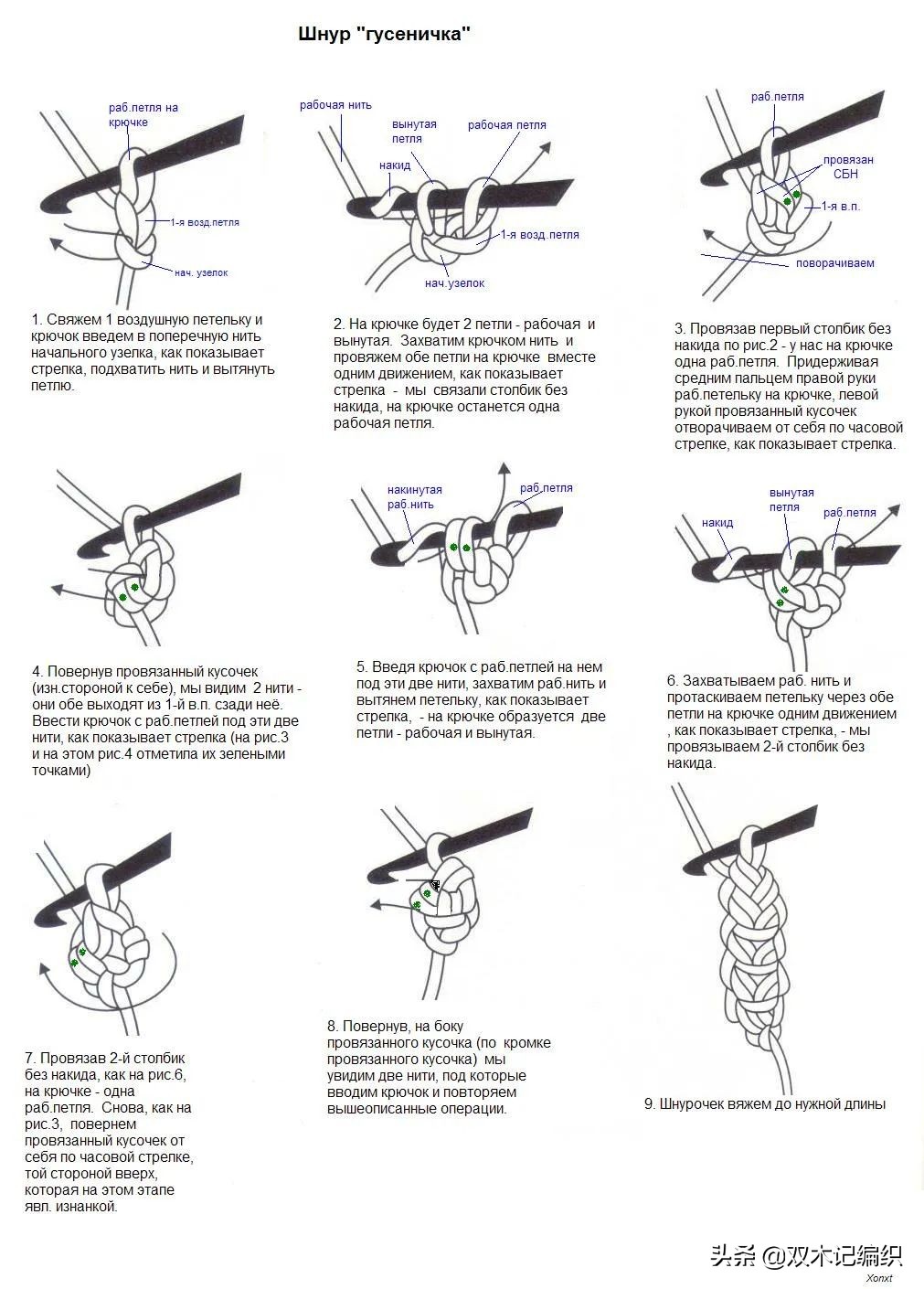 Шнур "гусеничка"

раб.петля на крючке

1-я возд.петля

нач. узелок

1. Свяжем 1 воздушную петельку и крючок введем в поперечную нить начального узелка, как показывает стрелка, подхватить нить и вытянуть петлю.

рабочая нить

вынутая петля

рабочая петля

накид

1-я возд.петля

нач.узелок

2. На крючке будет 2 петли - рабочая и вынутая. Захватим крючком нить и провяжем обе петли на крючке вместе одним движением, как показывает стрелка - мы связали столбик без накида, на крючке останется одна рабочая петля.

раб.петля

провязан СБН

1-я в.п.

поворачиваем

3. Провязав первый столбик без накида по рис.2 - у нас на крючке одна раб.петля. Придерживая средним пальцем правой руки раб.петельку на крючке, левой рукой провязанный кусочек отворачиваем от себя по часовой стрелке, как показывает стрелка.

4. Повернув провязанный кусочек (изн.стороной к себе), мы видим 2 нити - они обе выходят из 1-й в.п. сзади неё. Ввести крючок с раб.петлей под эти две нити, как показывает стрелка (на рис.3 и на этом рис.4 отметила их зелеными точками)

накинутая раб.нить

раб.петля

5. Введя крючок с раб.петлей на нем под эти две нити, захватим раб.нить и вытянем петельку, как показывает стрелка, - на крючке образуется две петли - рабочая и вынутая.

накид

вынутая петля

раб.петля

6. Захватываем раб. нить и протаскиваем петельку через обе петли на крючке одним движением , как показывает стрелка, - мы провязываем 2-й столбик без накида.

7. Провязав 2-й столбик без накида, как на рис.6, на крючке - одна раб.петля. Снова, как на рис.3, повернем провязанный кусочек от себя по часовой стрелке, той стороной вверх, которая на этом этапе явл. изнанкой.

8. Повернув, на боку провязанного кусочка (по кромке провязанного кусочка) мы увидим две нити, под которые вводим крючок и повторяем вышеописанные операции.

9. Шнурочек вяжем до нужной длины

头条 @双木记编织

Xonxt