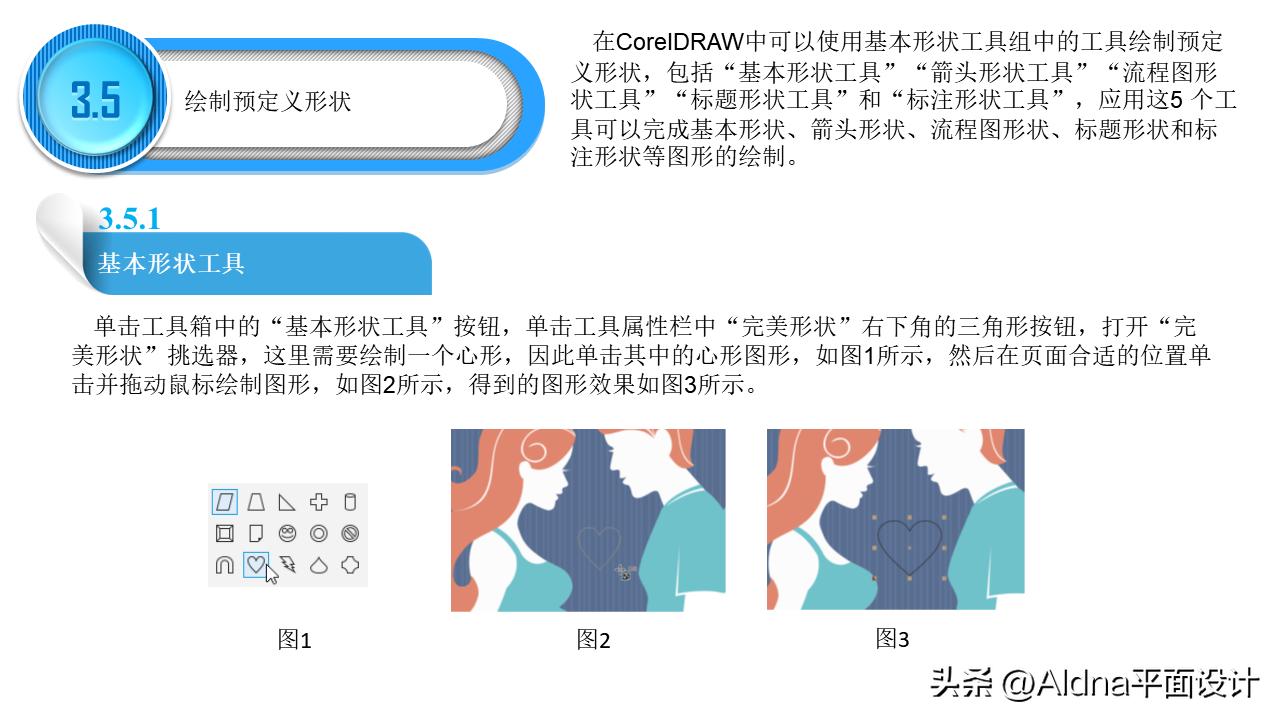 3.5

绘制预定义形状

在CorelDRAW中可以使用基本形状工具组中的工具绘制预定义形状，包括“基本形状工具”“箭头形状工具”“流程图形状工具”“标题形状工具”和“标注形状工具”，应用这5 个工具可以完成基本形状、箭头形状、流程图形状、标题形状和标注形状等图形的绘制。

3.5.1

基本形状工具

单击工具箱中的“基本形状工具”按钮，单击工具属性栏中“完美形状”右下角的三角形按钮，打开“完美形状”挑选器，这里需要绘制一个心形，因此单击其中的心形图形，如图1所示，然后在页面合适的位置单击并拖动鼠标绘制图形，如图2所示，得到的图形效果如图3所示。

图1

图2

图3

头条 @Aldna平面设计