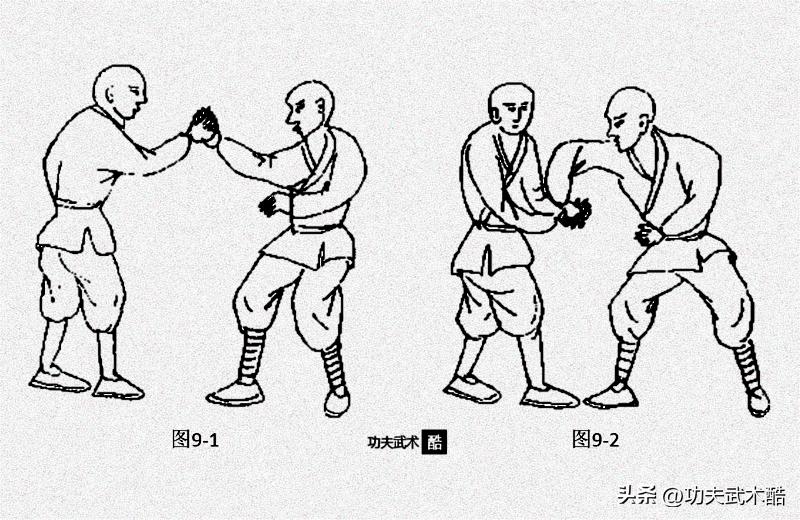 图9-1

功夫武术酷

图9-2

头条 @功夫武术酷