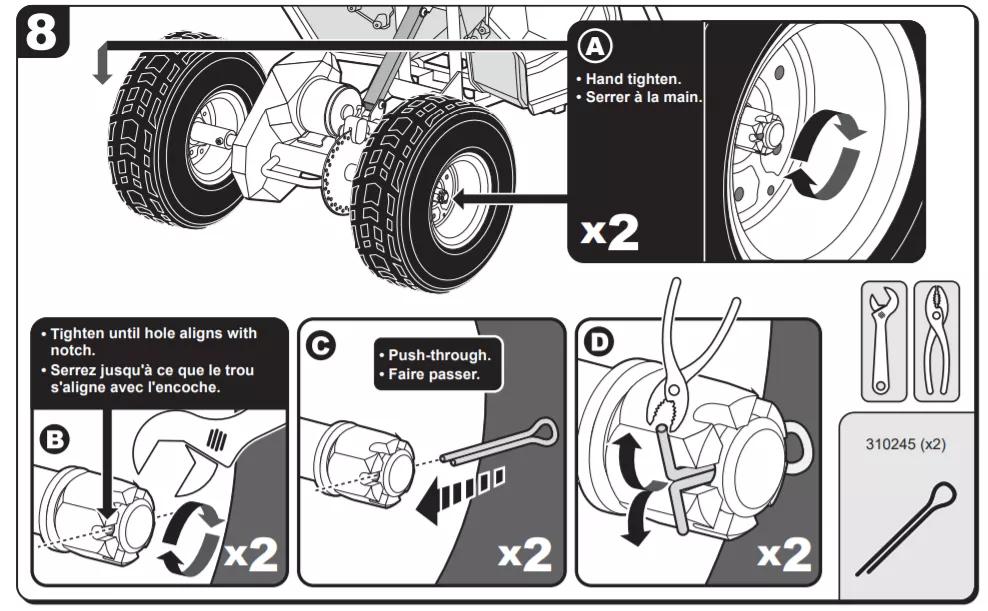 8

A
• Hand tighten.
• Serrer à la main.

x2

• Tighten until hole aligns with notch.
• Serrez jusqu'à ce que le trou s'aligne avec l'encoche.

B

x2

C
• Push-through.
• Faire passer.

x2

D

x2

310245 (x2)