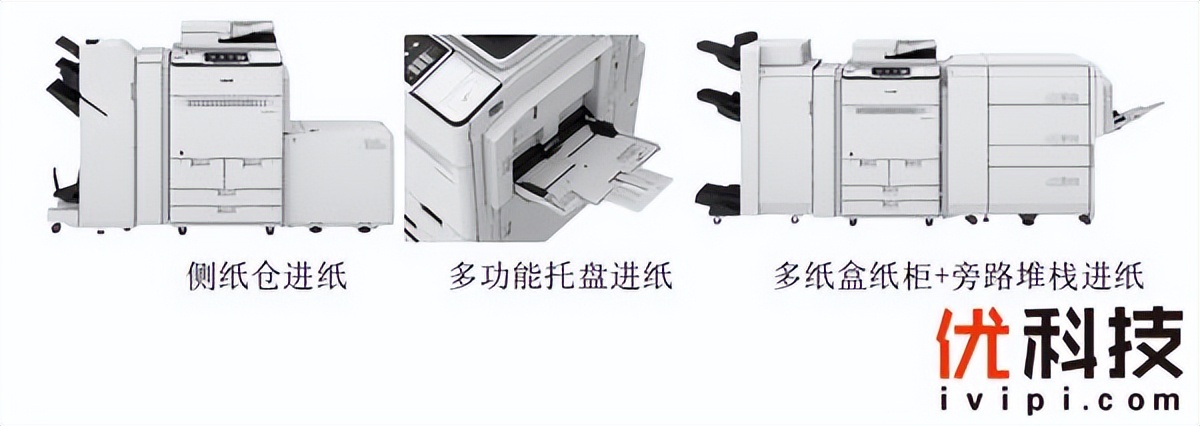 侧纸仓进纸

多功能托盘进纸

多纸盒纸柜+旁路堆栈进纸

优科技
ivipi.com