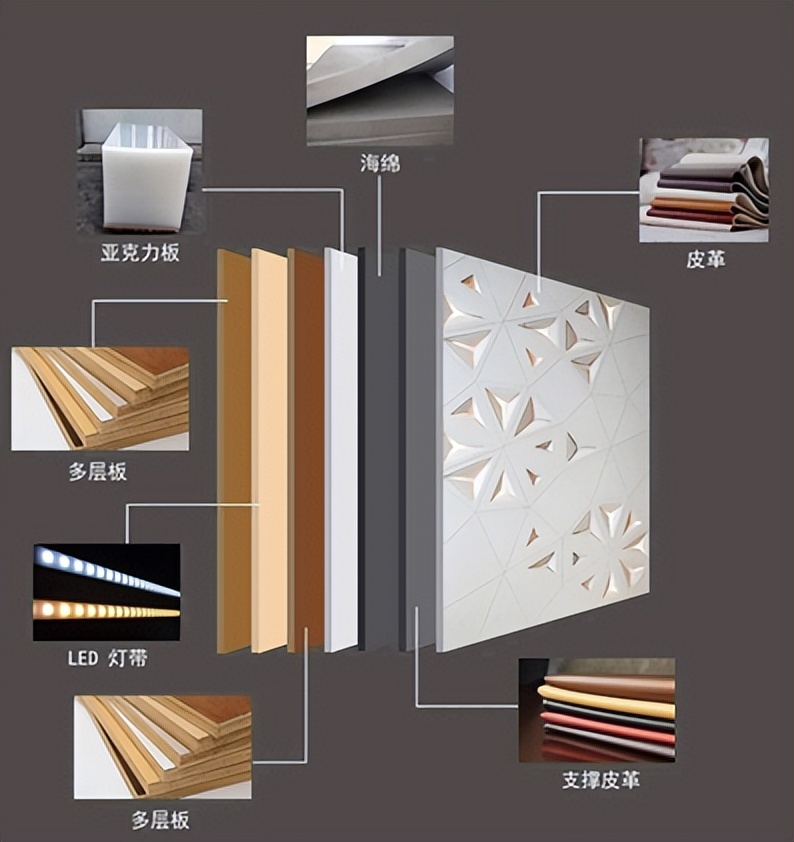 海绵

亚克力板

皮革

多层板

LED 灯带

支撑皮革

多层板