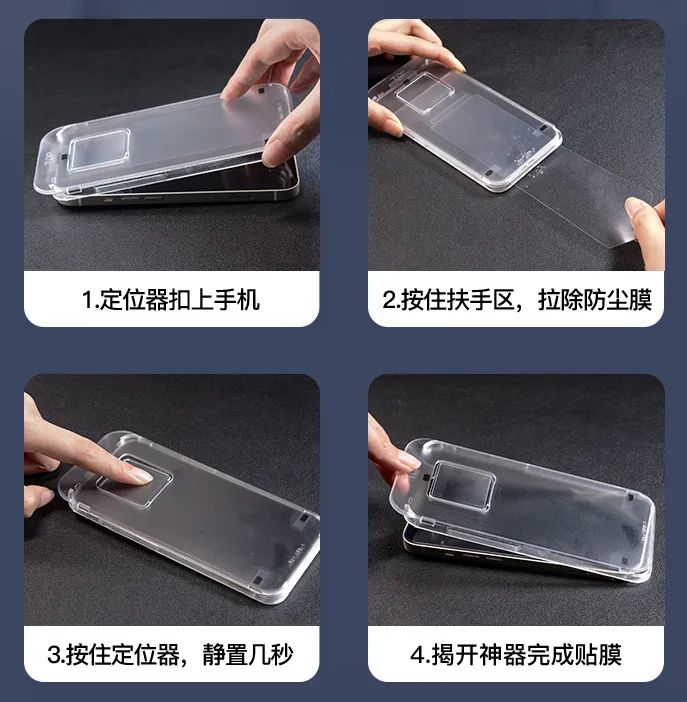 1.定位器扣上手机

2.按住扶手区，拉除防尘膜

3.按住定位器，静置几秒

4.揭开神器完成贴膜