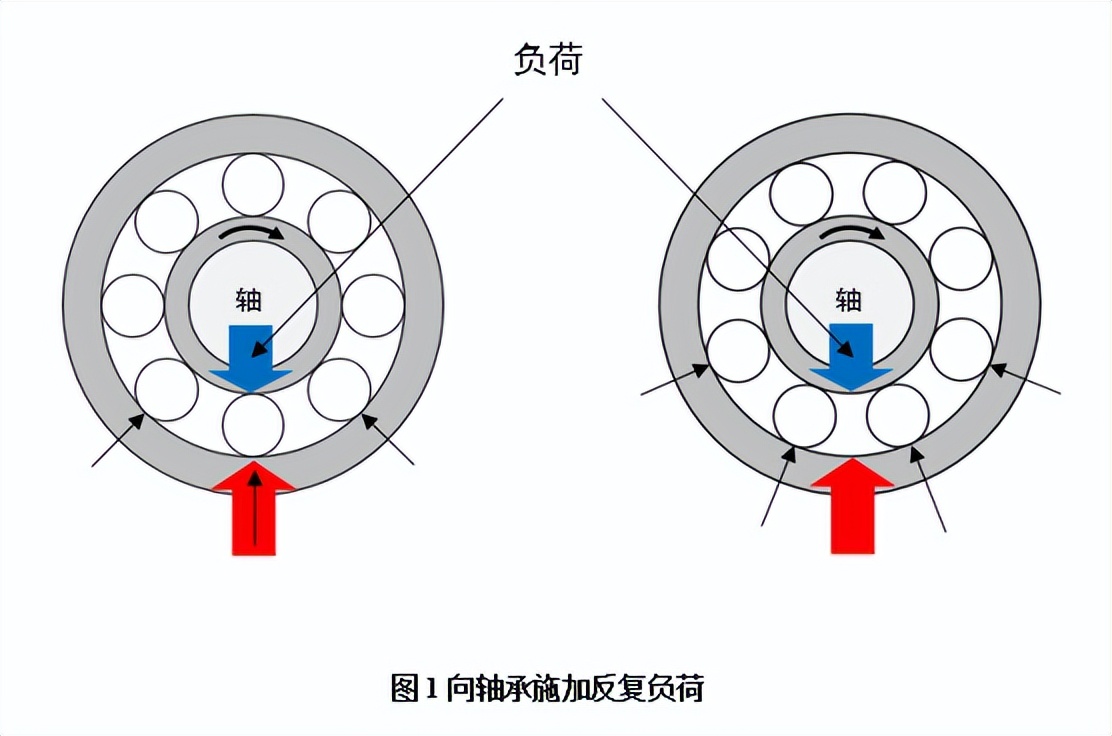 负荷

轴

轴

图1 向轴承施加反复负荷