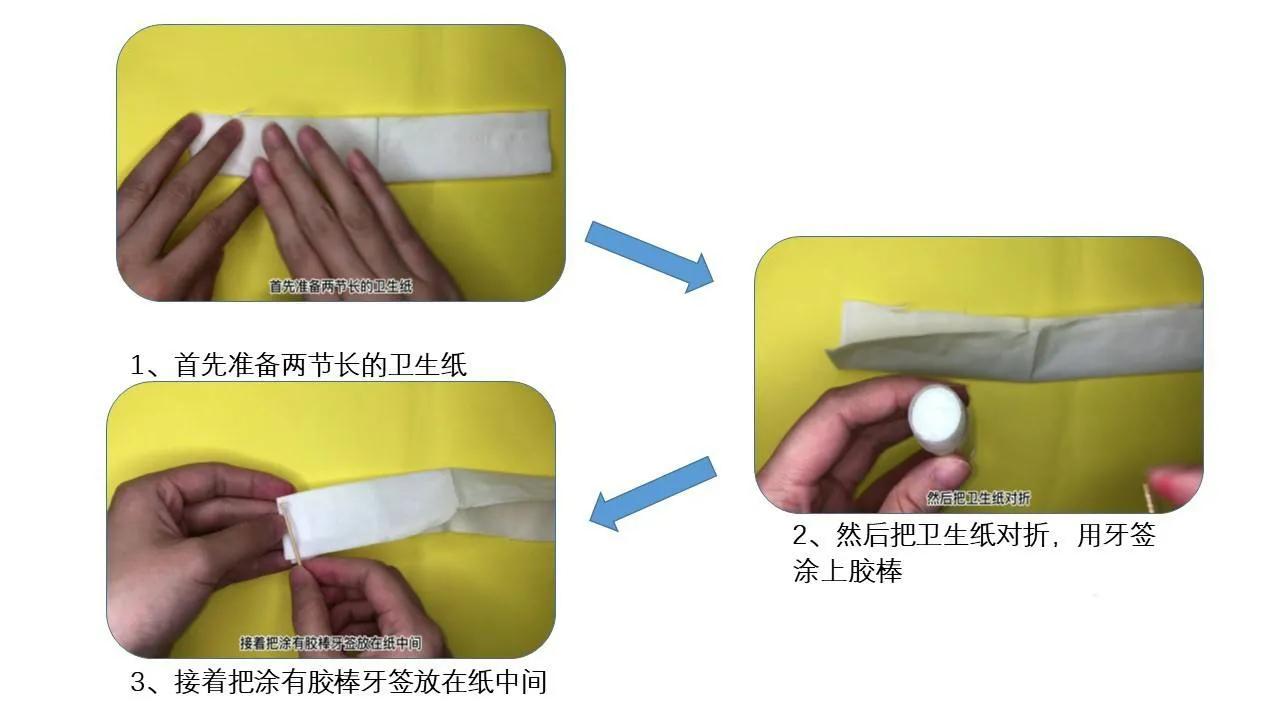 首先准备两节长的卫生纸

1、首先准备两节长的卫生纸

然后把卫生纸对折

2、然后把卫生纸对折，用牙签涂上胶棒

接着把涂有胶棒牙签放在纸中间

3、接着把涂有胶棒牙签放在纸中间