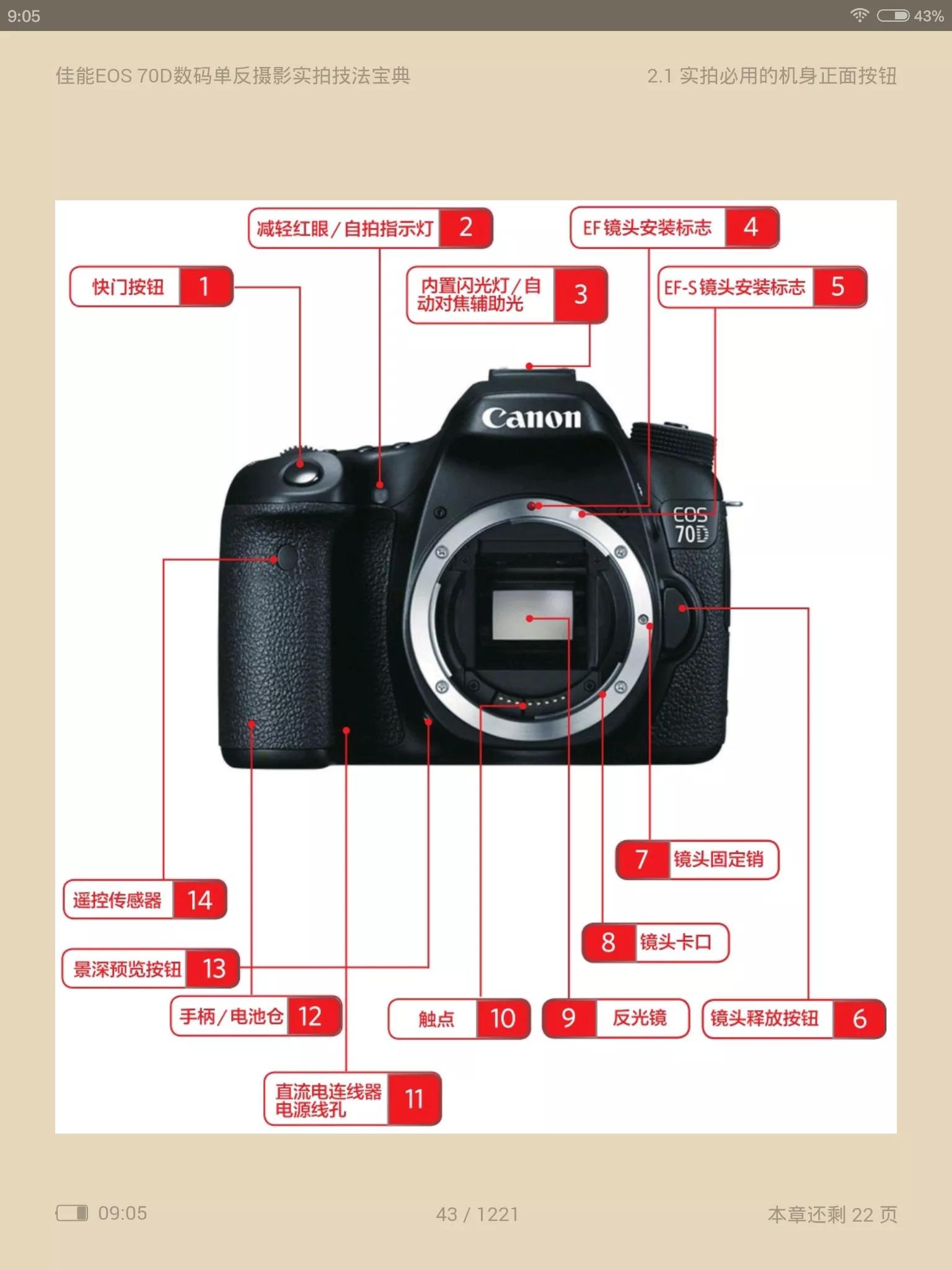 9:05 43%

佳能EOS 70D数码单反摄影实拍技法宝典 2.1 实拍必用的机身正面按钮

减轻红眼/自拍指示灯 2

EF镜头安装标志 4

快门按钮 1

内置闪光灯/自动对焦辅助光 3

EF-S镜头安装标志 5

Canon

EOS 70D

7 镜头固定销

遥控传感器 14

8 镜头卡口

景深预览按钮 13

手柄/电池仓 12

触点 10

9 反光镜

镜头释放按钮 6

直流电连线器电源线孔 11

09:05 43 / 1221 本章还剩 22 页