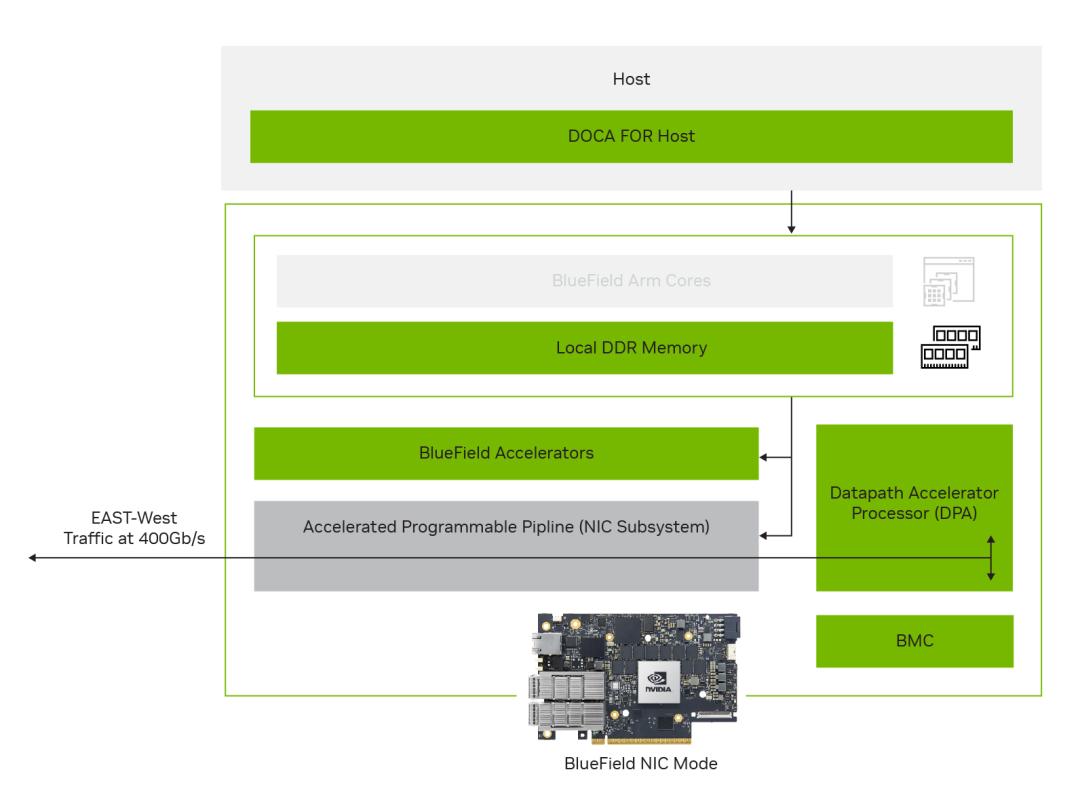 Host

DOCA FOR Host

BlueField Arm Cores

Local DDR Memory

BlueField Accelerators

EAST-West
Traffic at 400Gb/s

Accelerated Programmable Pipline (NIC Subsystem)

Datapath Accelerator Processor (DPA)

BMC

NVIDIA

BlueField NIC Mode