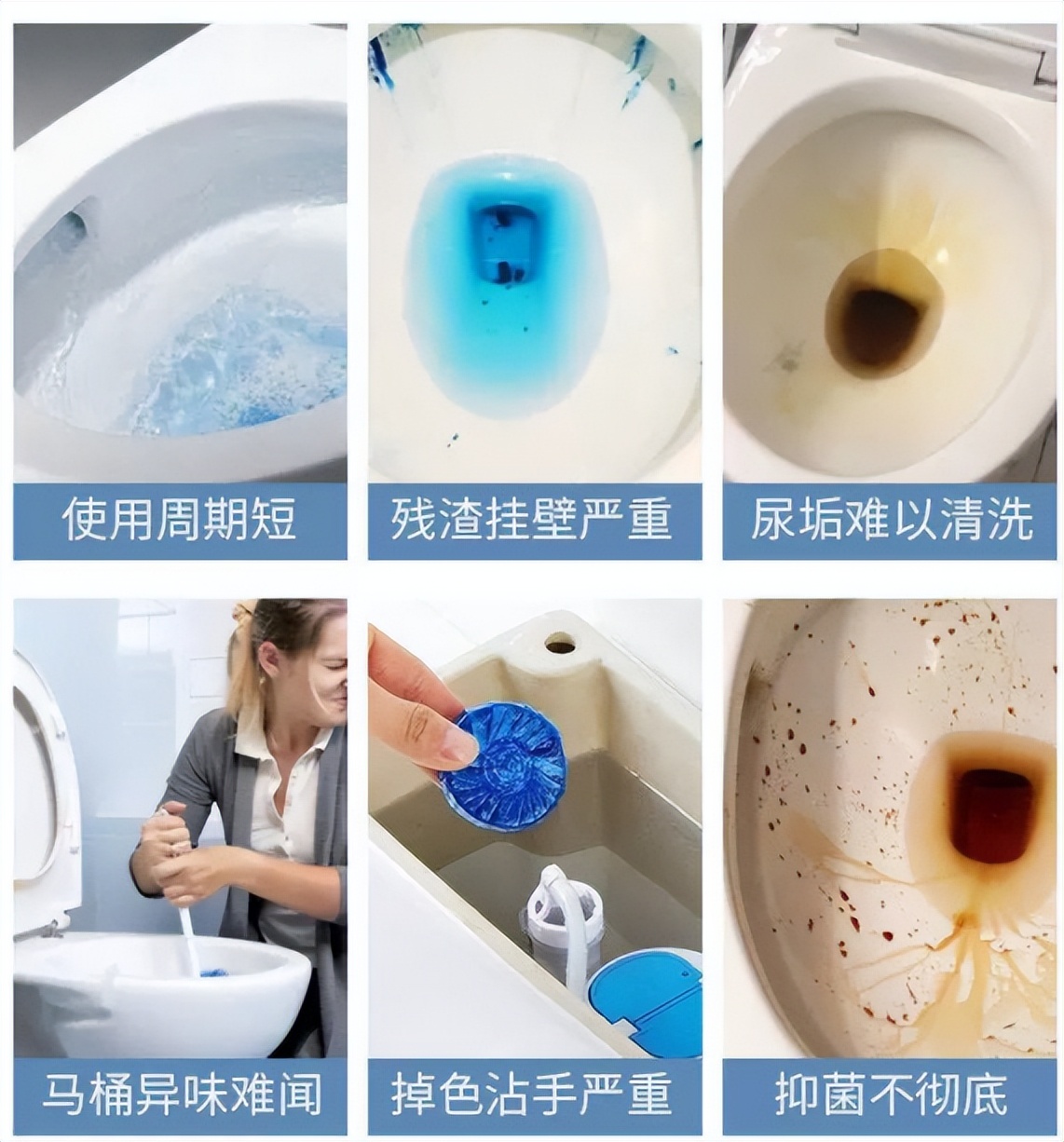 使用周期短

残渣挂壁严重

尿垢难以清洗

马桶异味难闻

掉色沾手严重

抑菌不彻底