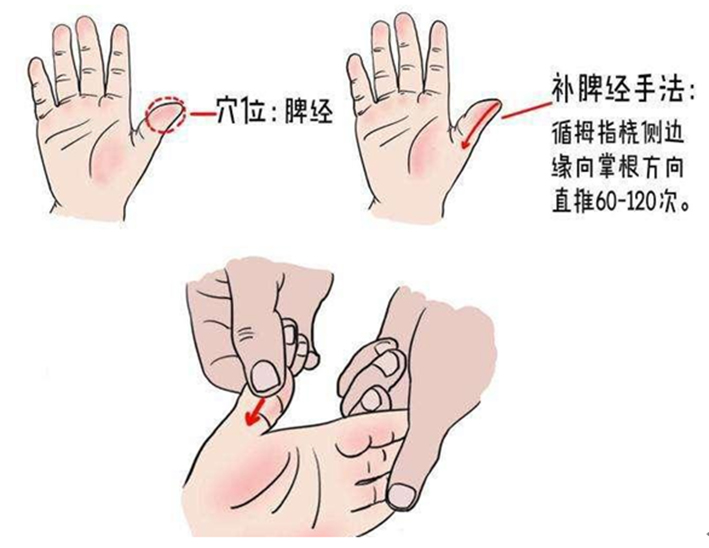 穴位：脾经

补脾经手法：
循拇指桡侧边缘向掌根方向直推60-120次。