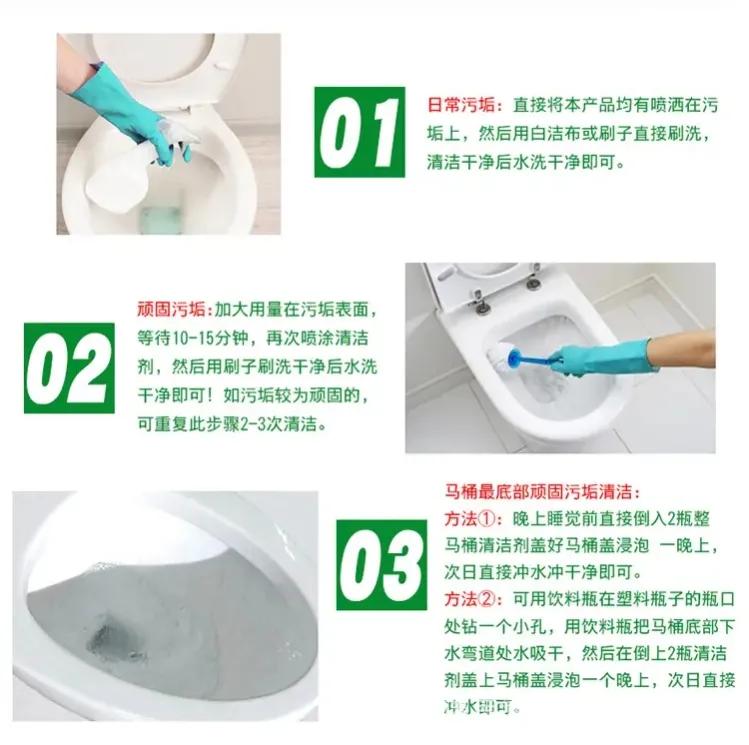 01

日常污垢：直接将本产品均有喷洒在污垢上，然后用白洁布或刷子直接刷洗，清洁干净后水洗干净即可。

02

顽固污垢：加大用量在污垢表面，等待10-15分钟，再次喷涂清洁剂，然后用刷子刷洗干净后水洗干净即可！如污垢较为顽固的，可重复此步骤2-3次清洁。

03

马桶最底部顽固污垢清洁：

方法①：晚上睡觉前直接倒入2瓶整马桶清洁剂盖好马桶盖浸泡 一晚上，次日直接冲水冲干净即可。

方法②：可用饮料瓶在塑料瓶子的瓶口处钻一个小孔，用饮料瓶把马桶底部下水弯道处水吸干，然后在倒上2瓶清洁剂盖上马桶盖浸泡一个晚上，次日直接冲水即可。