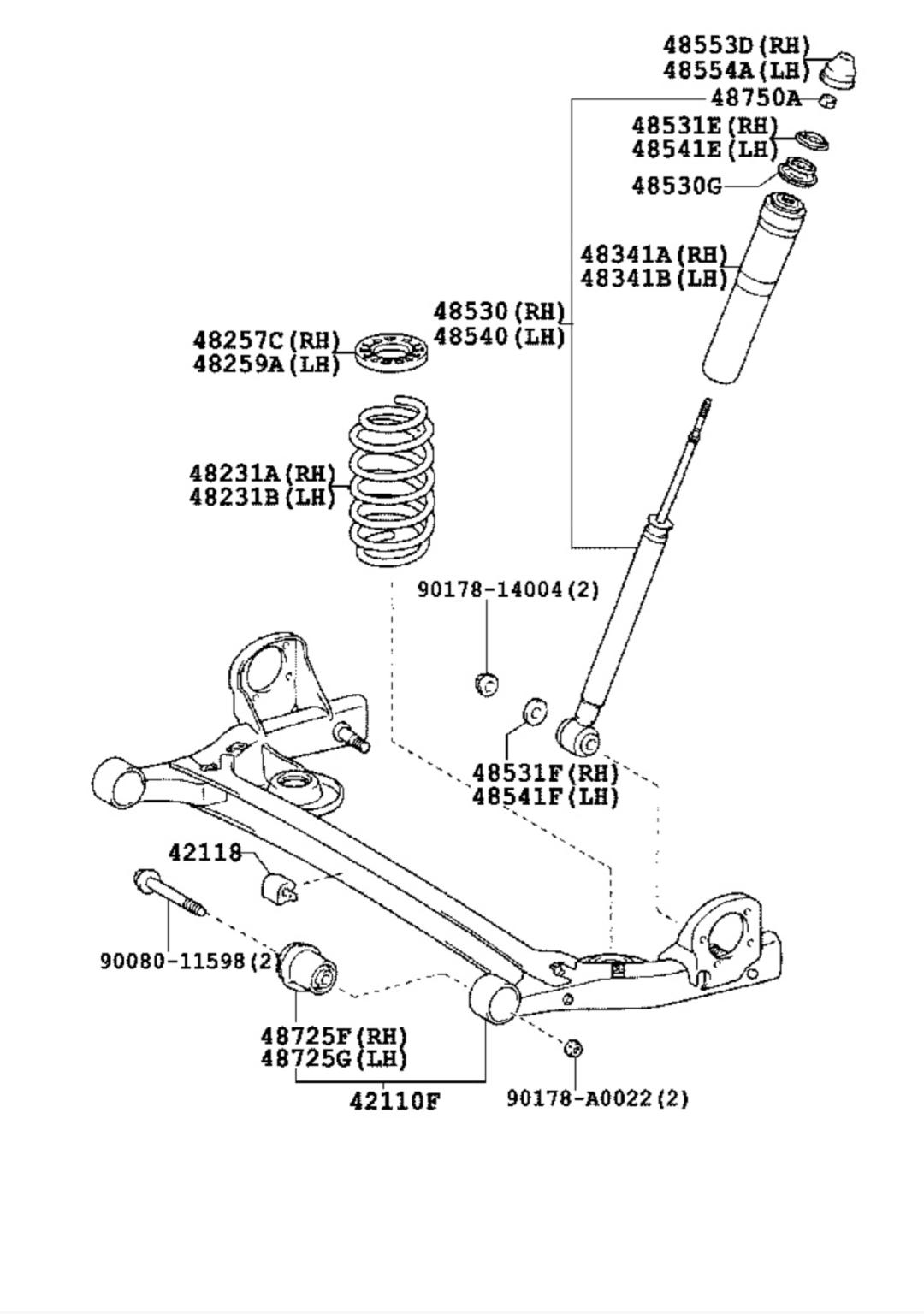 48553D(RH)
48554A(LH)
48750A
48531E(RH)
48541E(LH)
48530G
48341A(RH)
48341B(LH)
48530(RH)
48540(LH)
48257C(RH)
48259A(LH)
48231A(RH)
48231B(LH)
90178-14004(2)
48531F(RH)
48541F(LH)
42118
90080-11598(2)
48725F(RH)
48725G(LH)
42110F
90178-A0022(2)