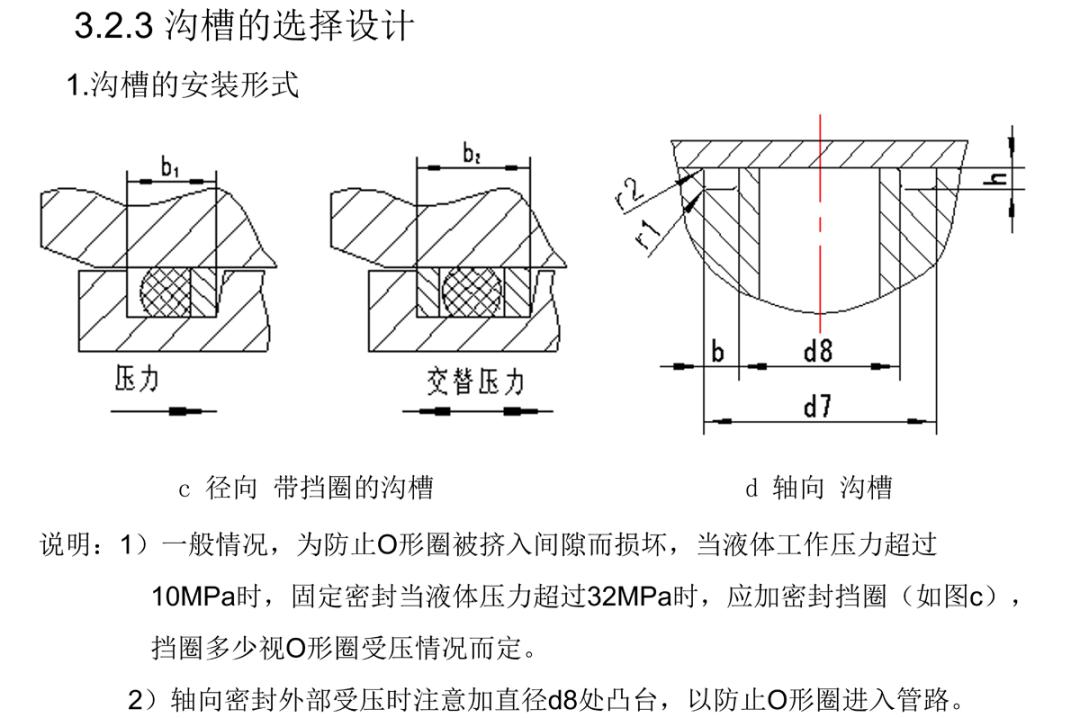 3.2.3 沟槽的选择设计

1.沟槽的安装形式

$b_1$

压力

$b_2$

交替压力

r2

r1

h

b

d8

d7

c 径向 带挡圈的沟槽

d 轴向 沟槽

说明：1）一般情况，为防止O形圈被挤入间隙而损坏，当液体工作压力超过10MPa时，固定密封当液体压力超过32MPa时，应加密封挡圈（如图c），挡圈多少视O形圈受压情况而定。

2）轴向密封外部受压时注意加直径d8处凸台，以防止O形圈进入管路。