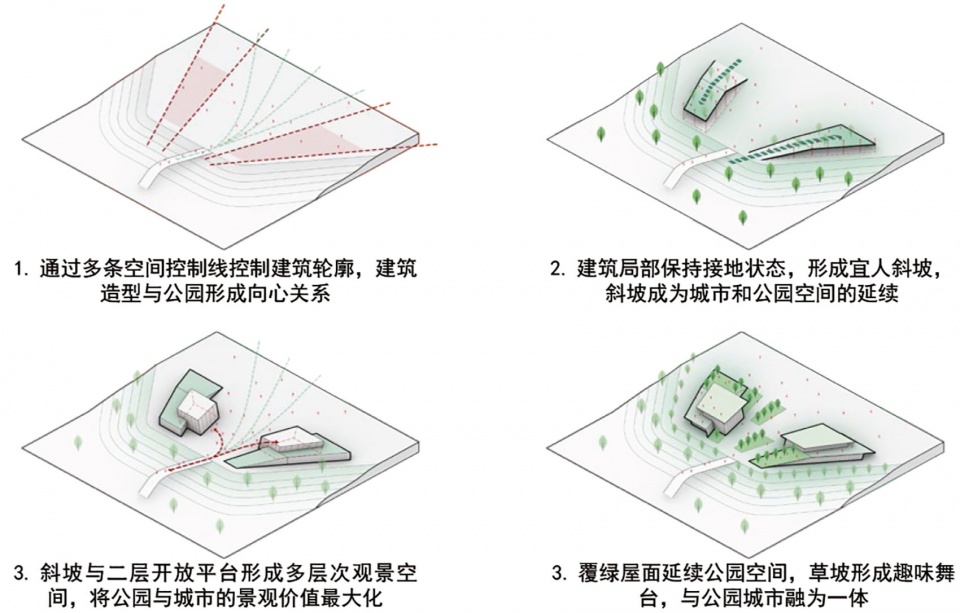 1. 通过多条空间控制线控制建筑轮廓，建筑造型与公园形成向心关系

2. 建筑局部保持接地状态，形成宜人斜坡，斜坡成为城市和公园空间的延续

3. 斜坡与二层开放平台形成多层次观景空间，将公园与城市的景观价值最大化

3. 覆绿屋面延续公园空间，草坡形成趣味舞台，与公园城市融为一体