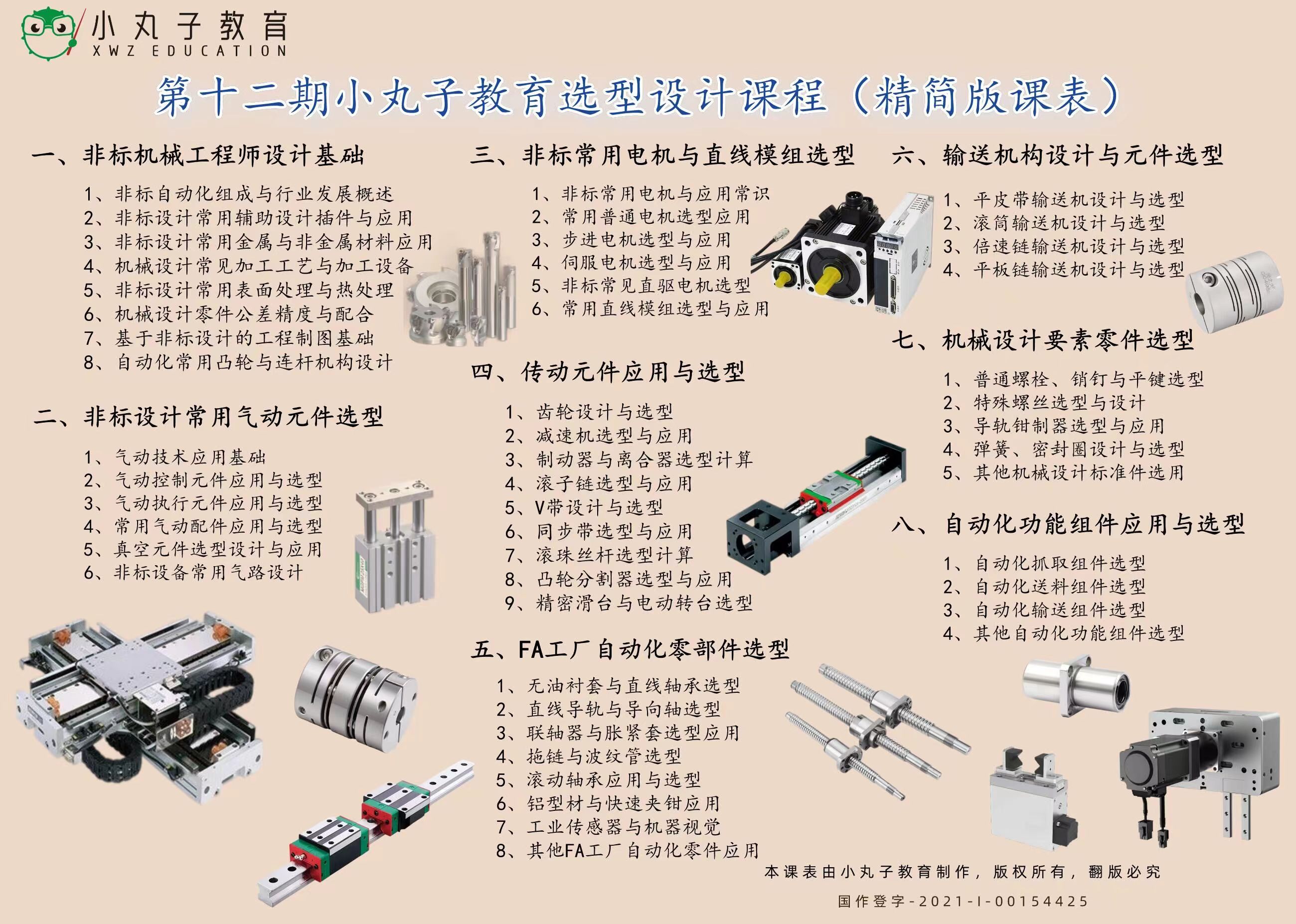 小丸子教育
XWZ EDUCATION

第十二期小丸子教育选型设计课程（精简版课表）

一、非标机械工程师设计基础

1、非标自动化组成与行业发展概述
2、非标设计常用辅助设计插件与应用
3、非标设计常用金属与非金属材料应用
4、机械设计常见加工工艺与加工设备
5、非标设计常用表面处理与热处理
6、机械设计零件公差精度与配合
7、基于非标设计的工程制图基础
8、自动化常用凸轮与连杆机构设计

二、非标设计常用气动元件选型

1、气动技术应用基础
2、气动控制元件应用与选型
3、气动执行元件应用与选型
4、常用气动配件应用与选型
5、真空元件选型设计与应用
6、非标设备常用气路设计

三、非标常用电机与直线模组选型

1、非标常用电机与应用常识
2、常用普通电机选型应用
3、步进电机选型与应用
4、伺服电机选型与应用
5、非标常见直驱电机选型
6、常用直线模组选型与应用

四、传动元件应用与选型

1、齿轮设计与选型
2、减速机选型与应用
3、制动器与离合器选型计算
4、滚子链选型与应用
5、V带设计与选型
6、同步带选型与应用
7、滚珠丝杆选型计算
8、凸轮分割器选型与应用
9、精密滑台与电动转台选型

五、FA工厂自动化零部件选型

1、无油衬套与直线轴承选型
2、直线导轨与导向轴选型
3、联轴器与胀紧套选型应用
4、拖链与波纹管选型
5、滚动轴承应用与选型
6、铝型材与快速夹钳应用
7、工业传感器与机器视觉
8、其他FA工厂自动化零件应用

六、输送机构设计与元件选型

1、平皮带输送机设计与选型
2、滚筒输送机设计与选型
3、倍速链输送机设计与选型
4、平板链输送机设计与选型

七、机械设计要素零件选型

1、普通螺栓、销钉与平键选型
2、特殊螺丝选型与设计
3、导轨钳制器选型与应用
4、弹簧、密封圈设计与选型
5、其他机械设计标准件选用

八、自动化功能组件应用与选型

1、自动化抓取组件选型
2、自动化送料组件选型
3、自动化输送组件选型
4、其他自动化功能组件选型

本课表由小丸子教育制作，版权所有，翻版必究
国作登字-2021-I-00154425