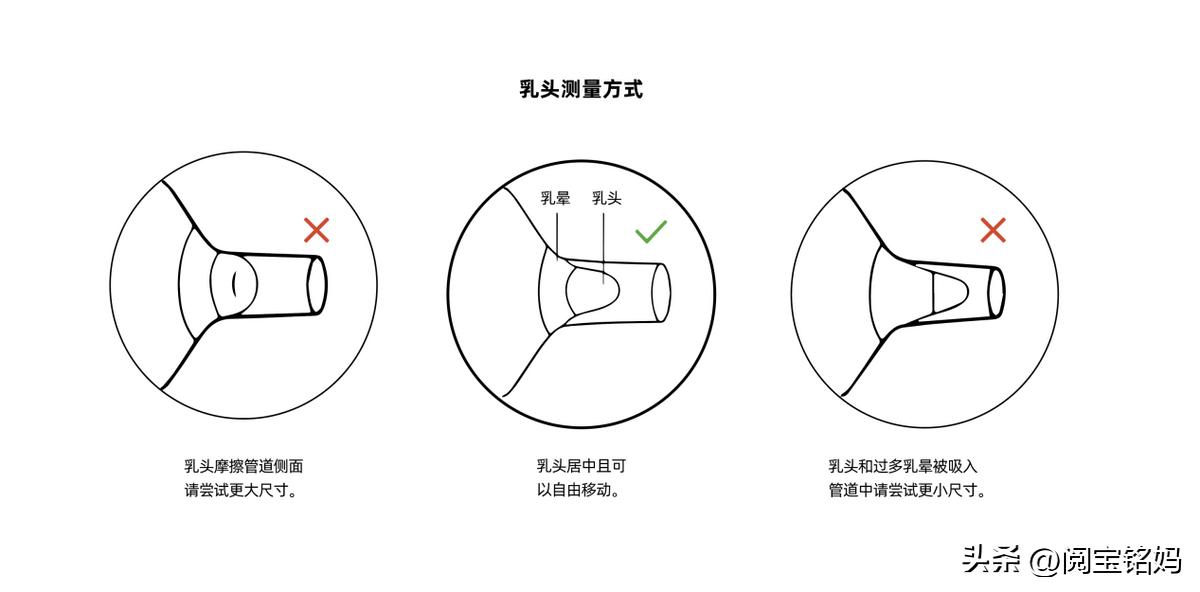 乳头测量方式

乳晕 乳头

乳头摩擦管道侧面
请尝试更大尺寸。

乳头居中且可
以自由移动。

乳头和过多乳晕被吸入
管道中请尝试更小尺寸。

头条 @阅宝铭妈