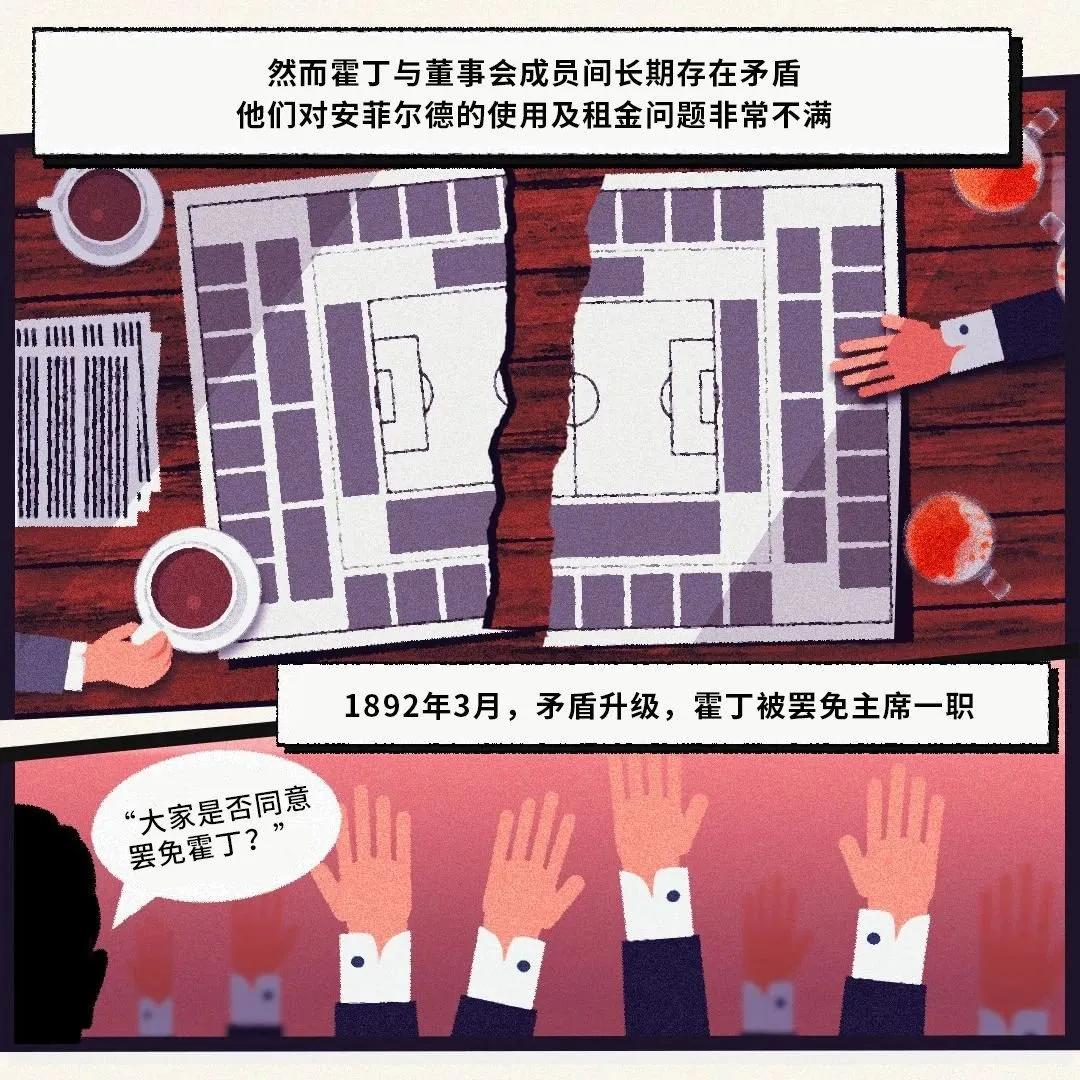 然而霍丁与董事会成员间长期存在矛盾
他们对安菲尔德的使用及租金问题非常不满

1892年3月，矛盾升级，霍丁被罢免主席一职

“大家是否同意罢免霍丁？”