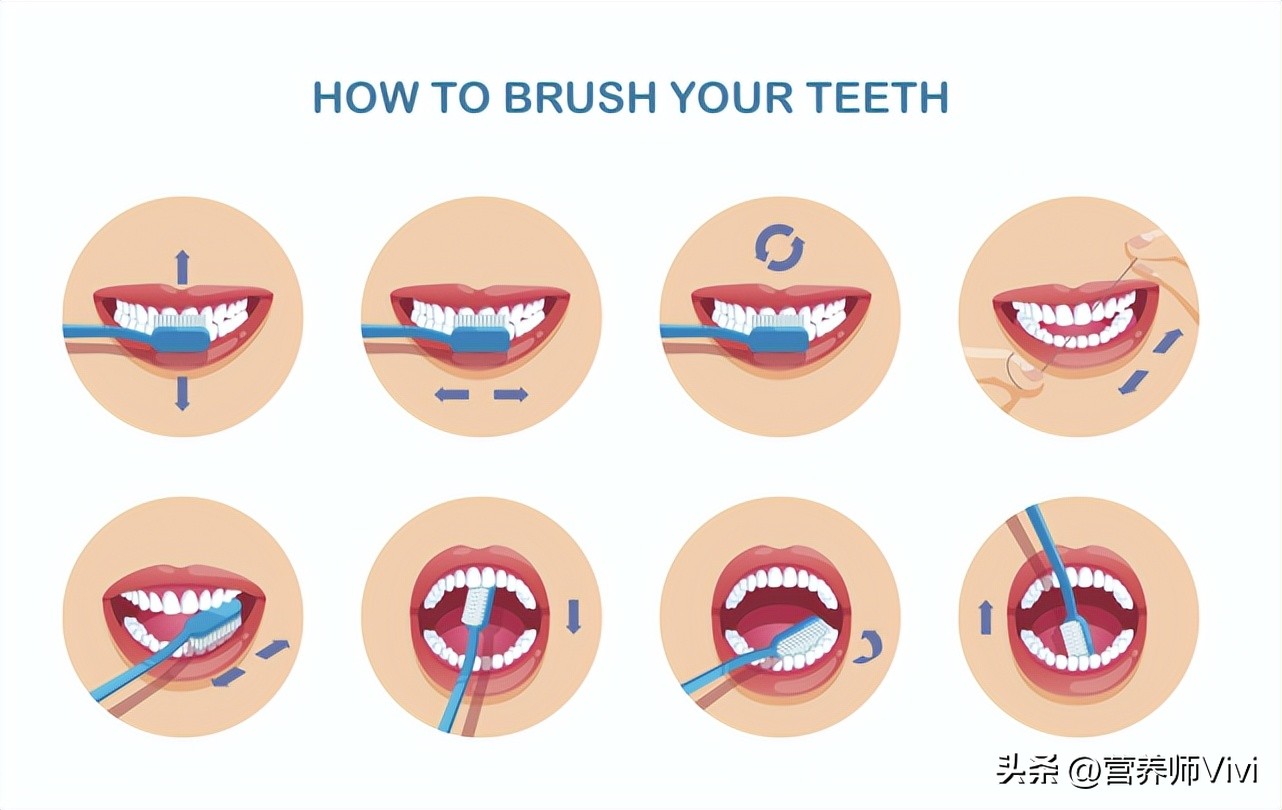 HOW TO BRUSH YOUR TEETH

头条 @营养师Vivi