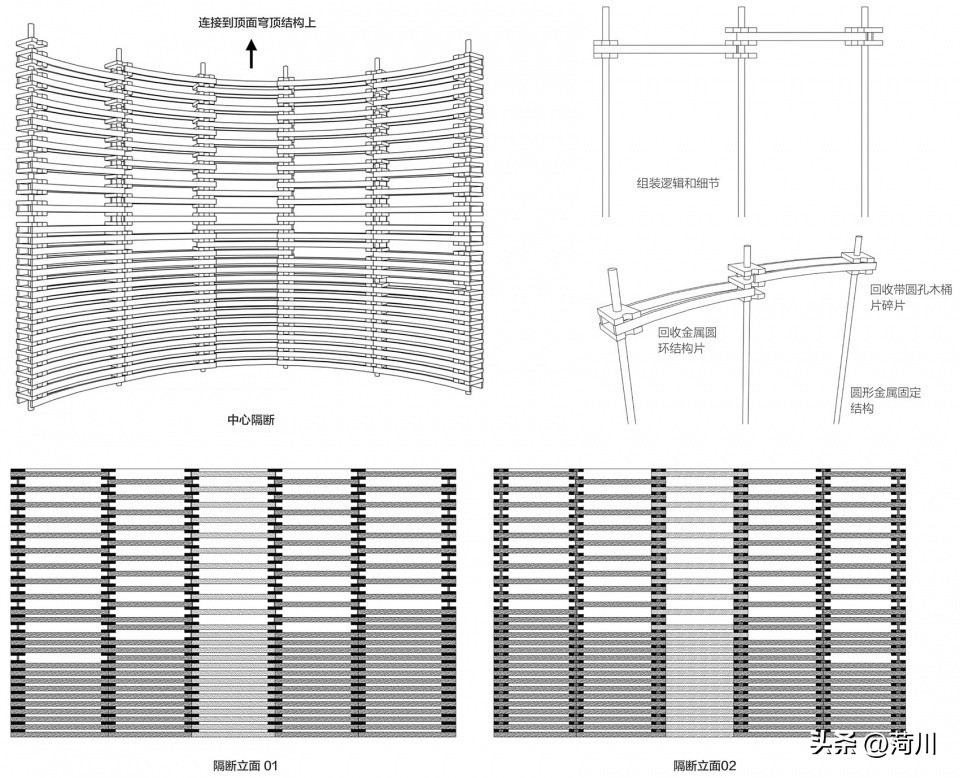 连接到顶面穹顶结构上

中心隔断

组装逻辑和细节

回收带圆孔木桶片碎片

回收金属圆环结构片

圆形金属固定结构

隔断立面 01

隔断立面02

头条 @菏川