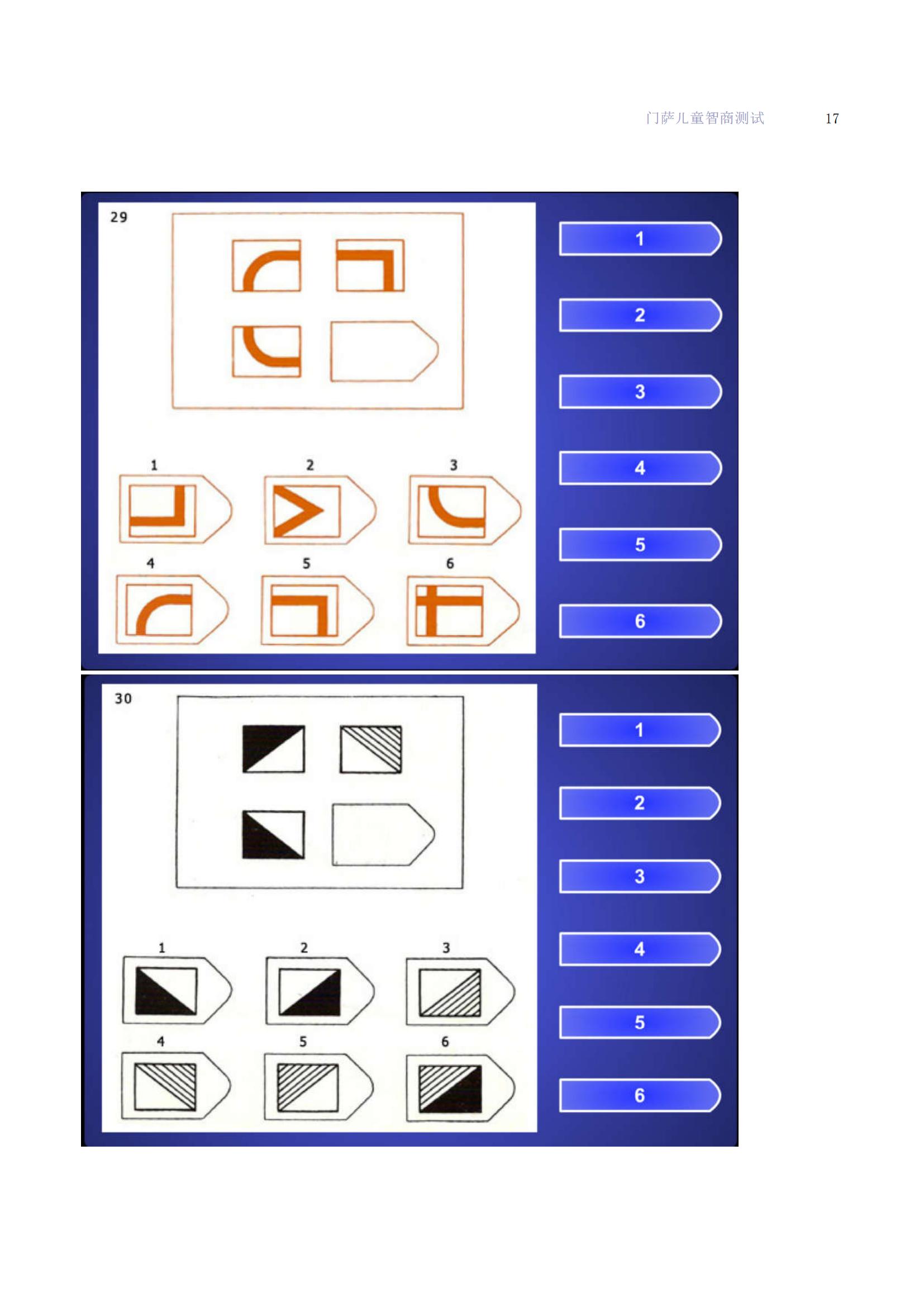 门萨儿童智商测试 17

29

1 2 3
4 5 6

1
2
3
4
5
6

30

1 2 3
4 5 6

1
2
3
4
5
6