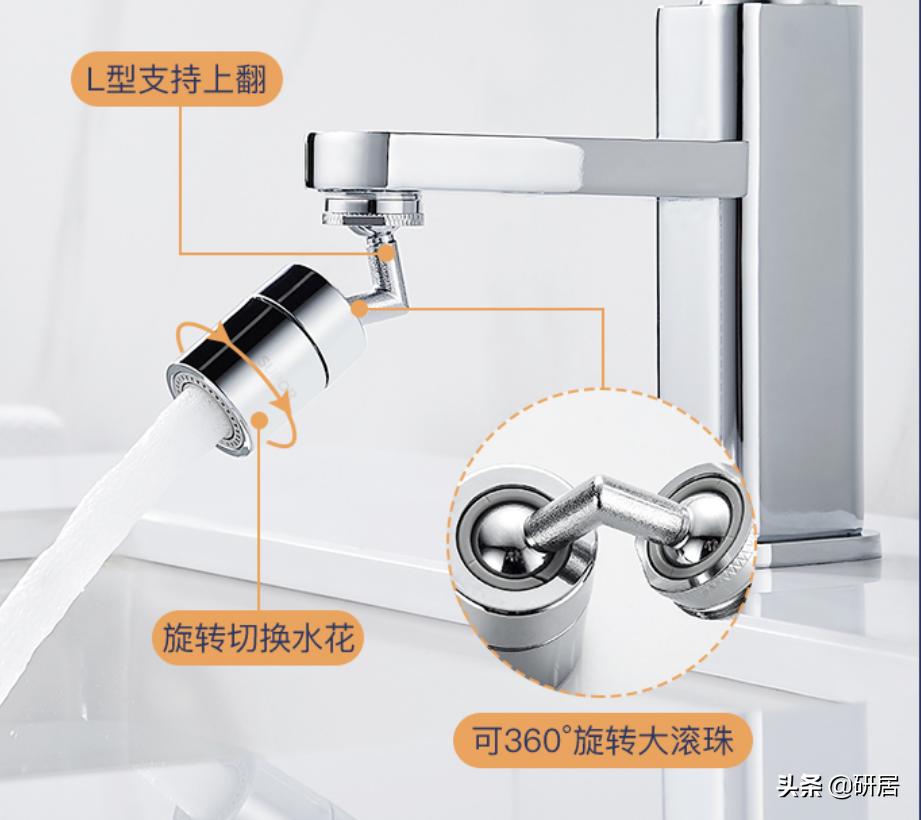 L型支持上翻

旋转切换水花

可360°旋转大滚珠

头条 @研居