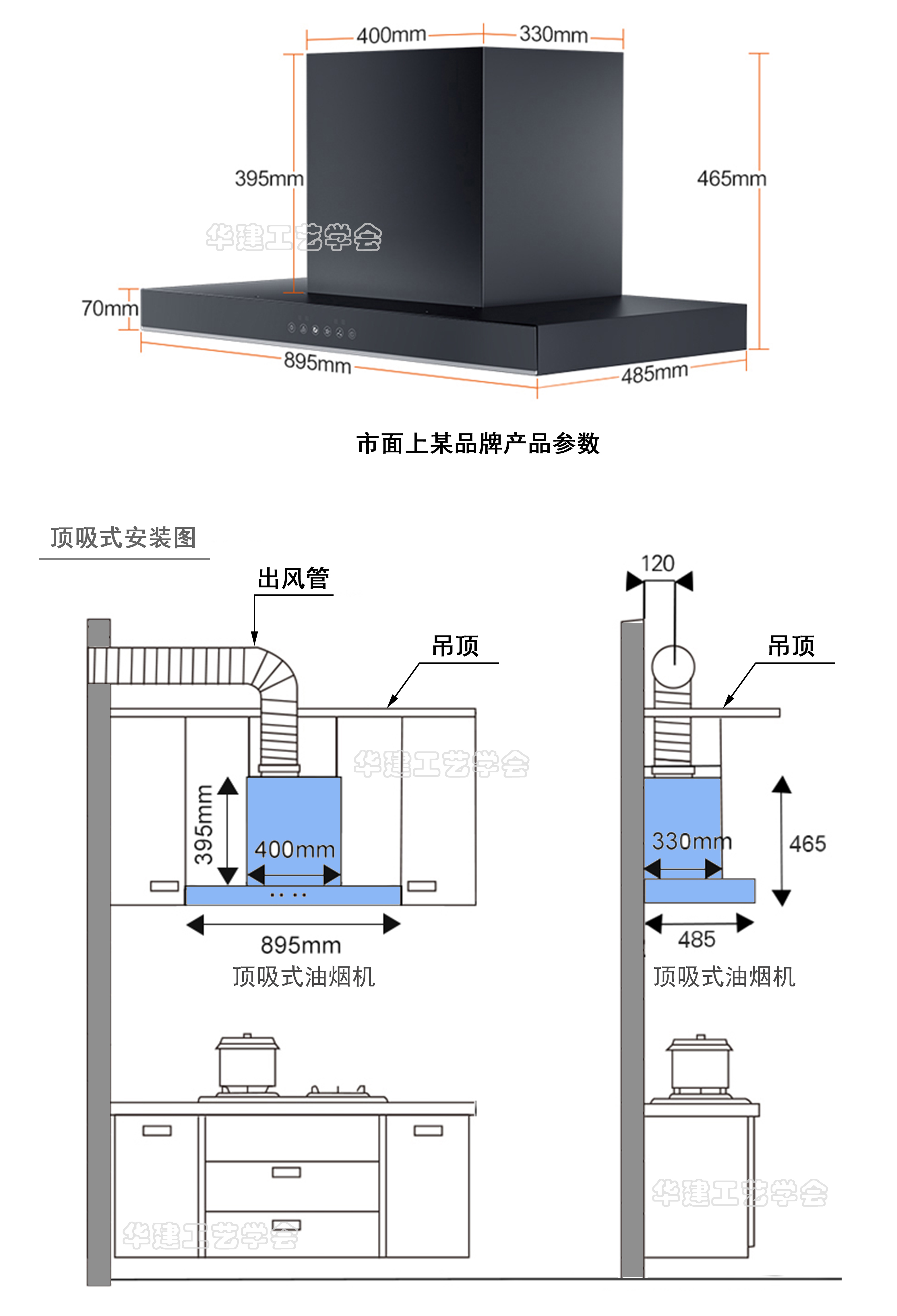 400mm 330mm

395mm

465mm

华建工艺学会

70mm

895mm

485mm

市面上某品牌产品参数

顶吸式安装图

出风管

吊顶

华建工艺学会

395mm

400mm

895mm

顶吸式油烟机

华建工艺学会

120

吊顶

330mm

465

485

顶吸式油烟机

华建工艺学会