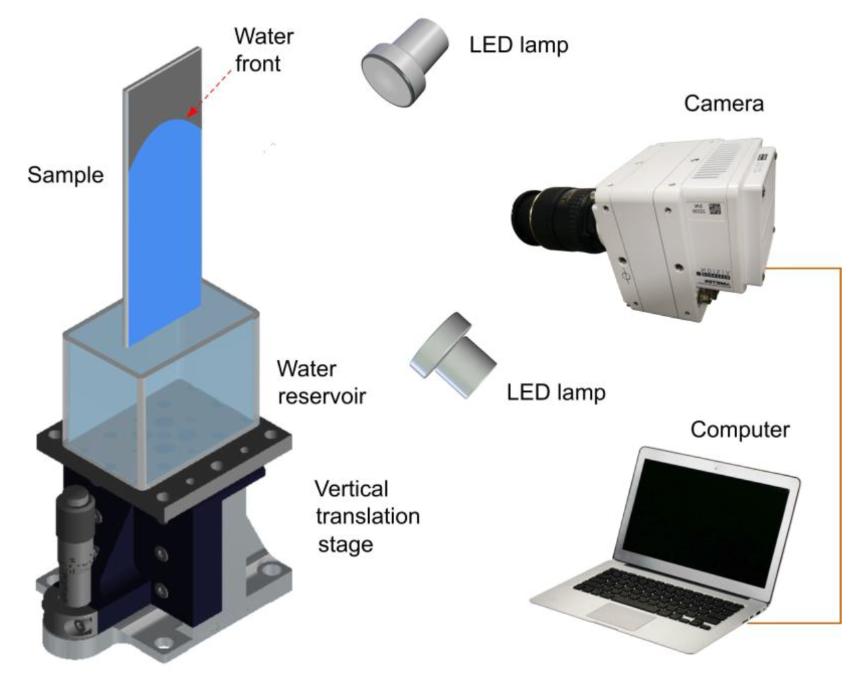 Water front

LED lamp

Camera

Sample

Water reservoir

LED lamp

Computer

Vertical translation stage