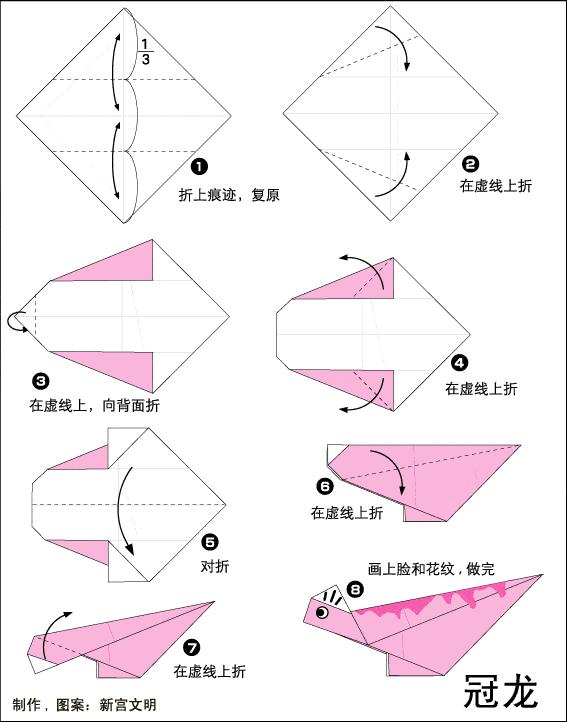 $\frac{1}{3}$

❶ 折上痕迹，复原

❷ 在虚线上折

❸ 在虚线上，向背面折

❹ 在虚线上折

❺ 对折

❻ 在虚线上折

❼ 在虚线上折

画上脸和花纹，做完 ❽

冠龙

制作，图案：新宫文明