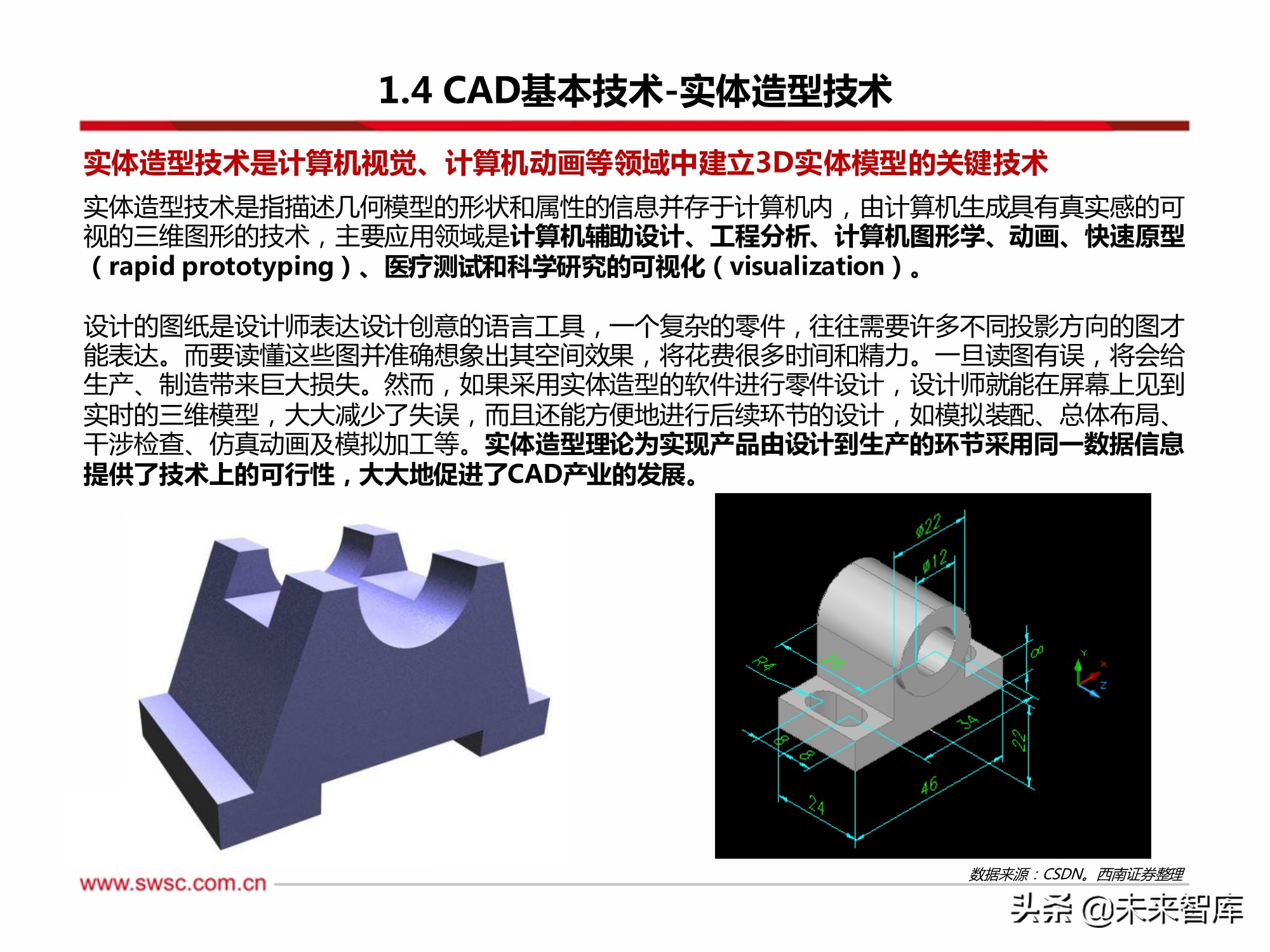 1.4 CAD基本技术-实体造型技术

实体造型技术是计算机视觉、计算机动画等领域中建立3D实体模型的关键技术

实体造型技术是指描述几何模型的形状和属性的信息并存于计算机内，由计算机生成具有真实感的可视的三维图形的技术，主要应用领域是计算机辅助设计、工程分析、计算机图形学、动画、快速原型（rapid prototyping）、医疗测试和科学研究的可视化（visualization）。

设计的图纸是设计师表达设计创意的语言工具，一个复杂的零件，往往需要许多不同投影方向的图才能表达。而要读懂这些图并准确想象出其空间效果，将花费很多时间和精力。一旦读图有误，将会给生产、制造带来巨大损失。然而，如果采用实体造型的软件进行零件设计，设计师就能在屏幕上见到实时的三维模型，大大减少了失误，而且还能方便地进行后续环节的设计，如模拟装配、总体布局、干涉检查、仿真动画及模拟加工等。实体造型理论为实现产品由设计到生产的环节采用同一数据信息提供了技术上的可行性，大大地促进了CAD产业的发展。

ø22
ø12
R4
26
8
8
8
34
22
46
24
Y
X
Z

数据来源：CSDN。西南证券整理

www.swsc.com.cn

头条 @未来智库