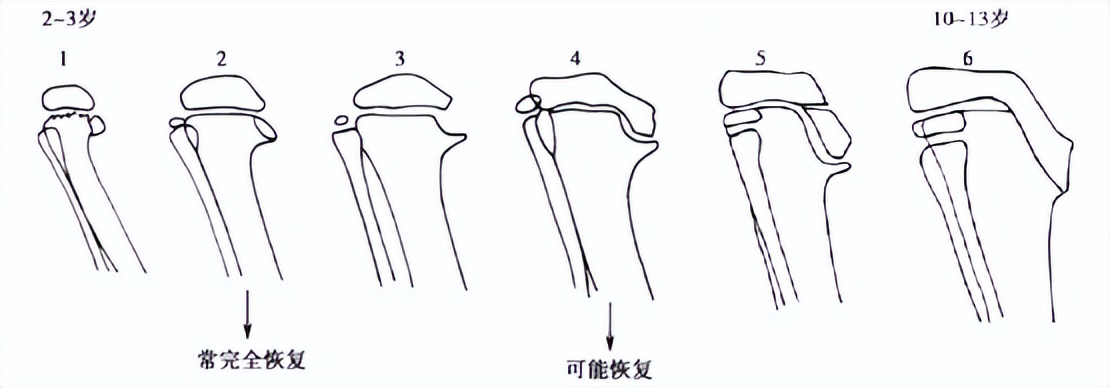 2~3岁

10~13岁

1

2

3

4

5

6

常完全恢复

可能恢复