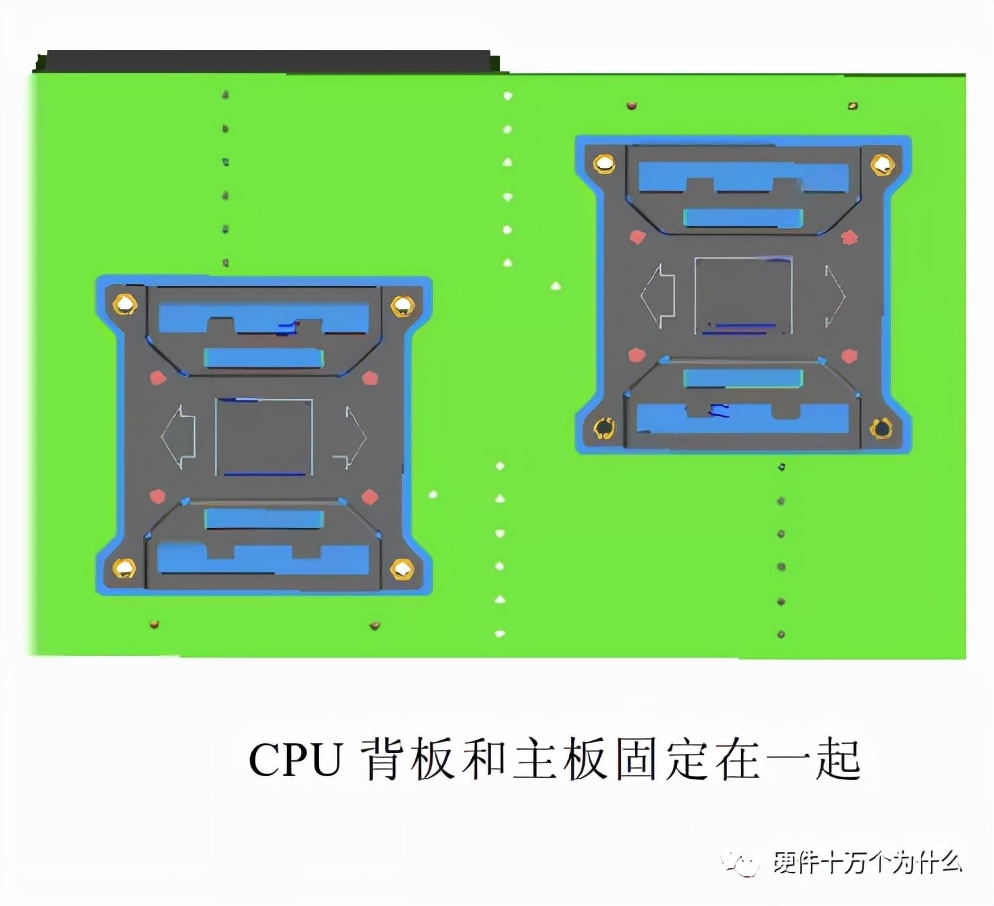 CPU 背板和主板固定在一起

硬件十万个为什么