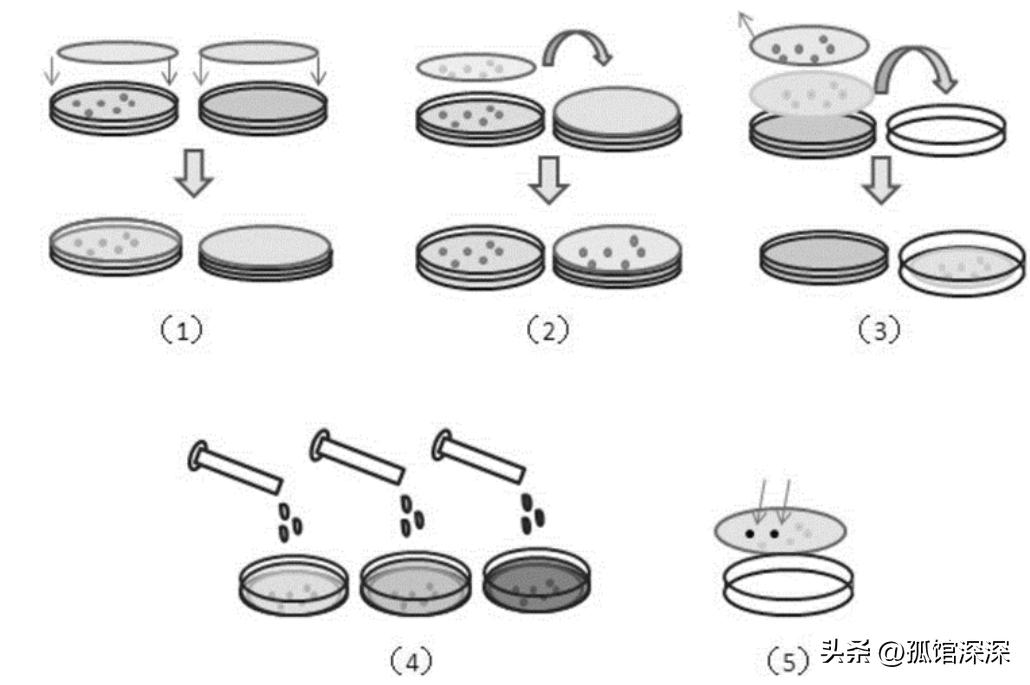 （1）

（2）

（3）

（4）

（5）

头条 @孤馆深深