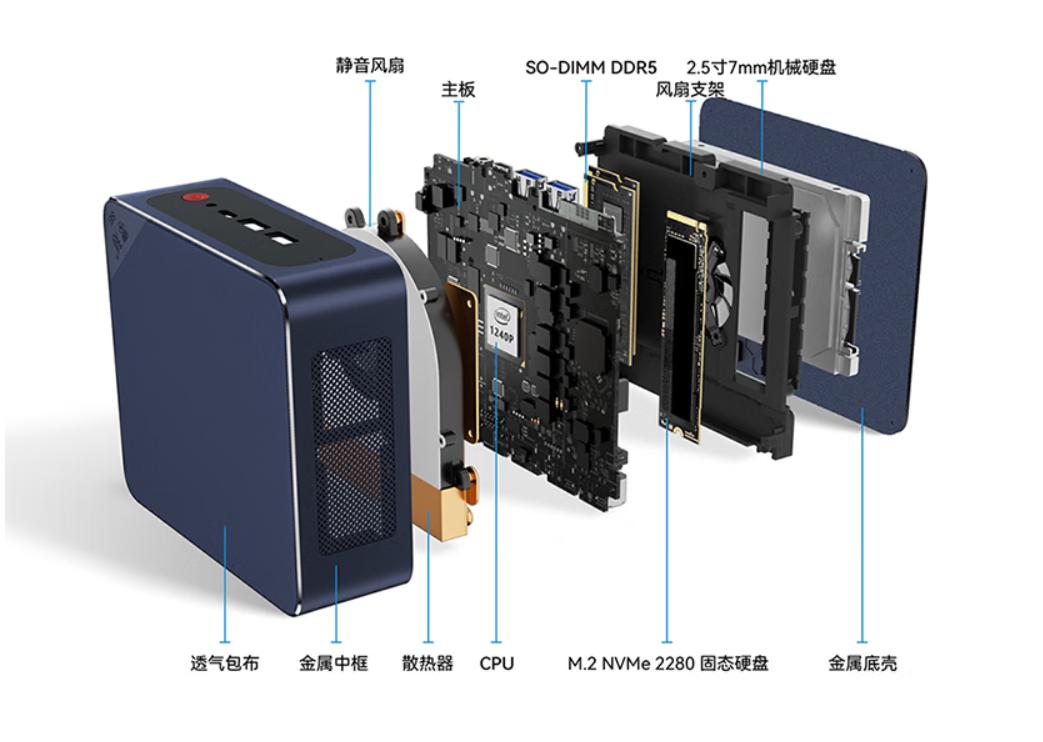 静音风扇

主板

SO-DIMM DDR5

2.5寸7mm机械硬盘

风扇支架

intel

1240P

透气包布

金属中框

散热器

CPU

M.2 NVMe 2280 固态硬盘

金属底壳