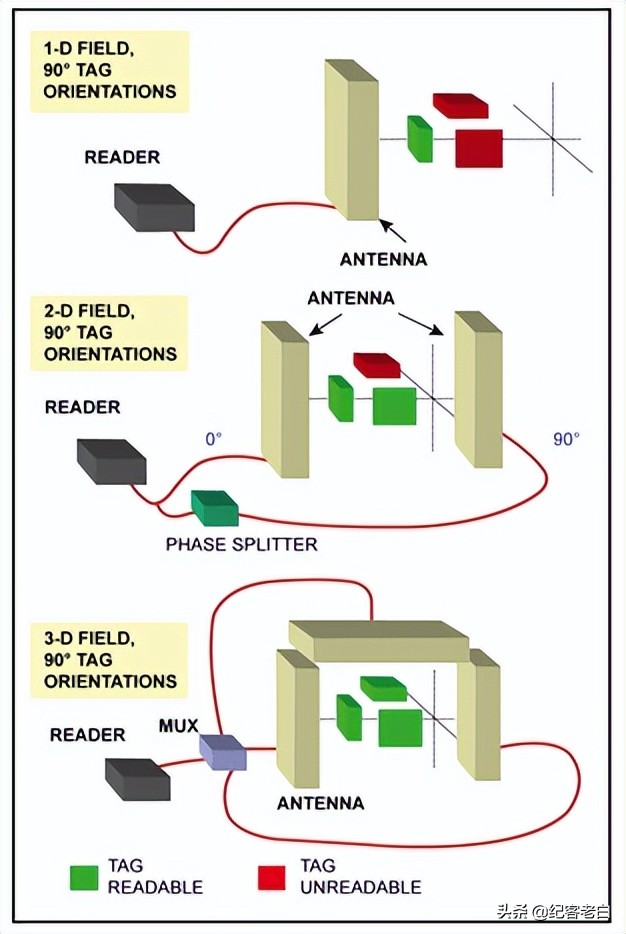 1-D FIELD, 90° TAG ORIENTATIONS

READER

ANTENNA

2-D FIELD, 90° TAG ORIENTATIONS

ANTENNA

READER

0°

90°

PHASE SPLITTER

3-D FIELD, 90° TAG ORIENTATIONS

READER

MUX

ANTENNA

TAG READABLE

TAG UNREADABLE

头条 @纪客老白