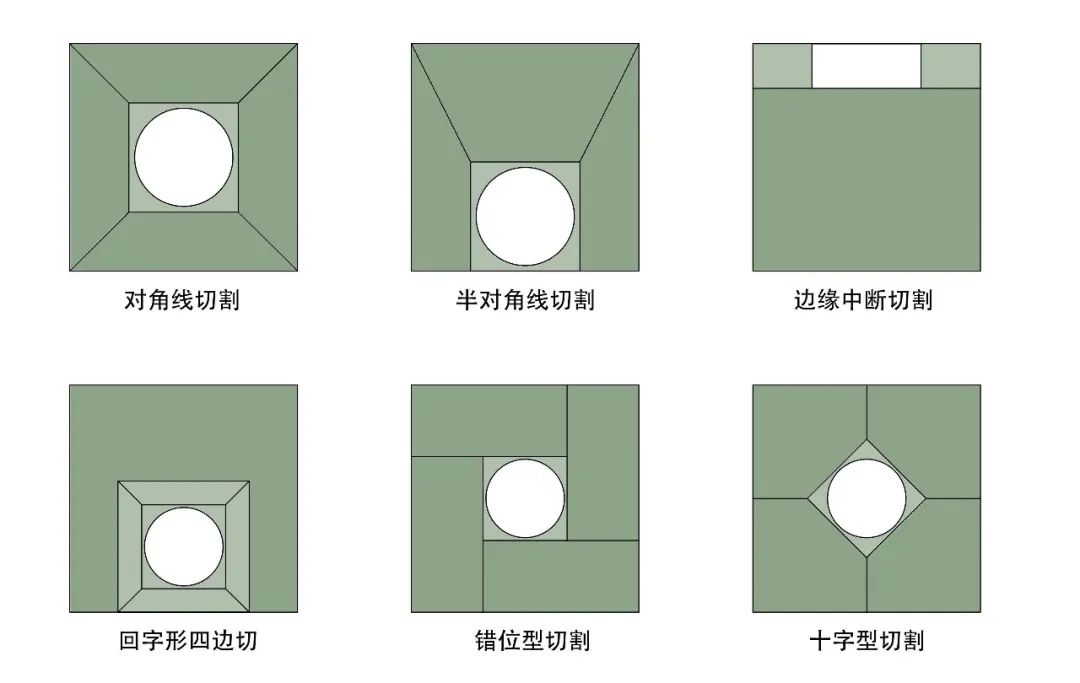 对角线切割

半对角线切割

边缘中断切割

回字形四边切

错位型切割

十字型切割