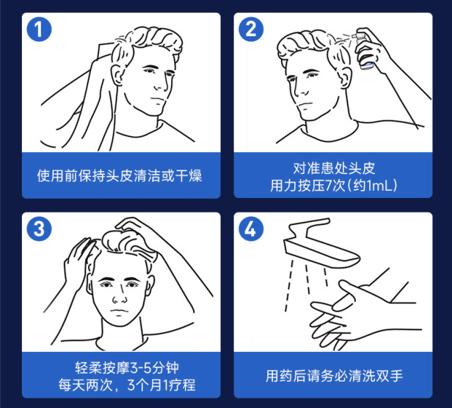 1

使用前保持头皮清洁或干燥

2

对准患处头皮
用力按压7次(约1mL)

3

轻柔按摩3-5分钟
每天两次，3个月1疗程

4

用药后请务必清洗双手