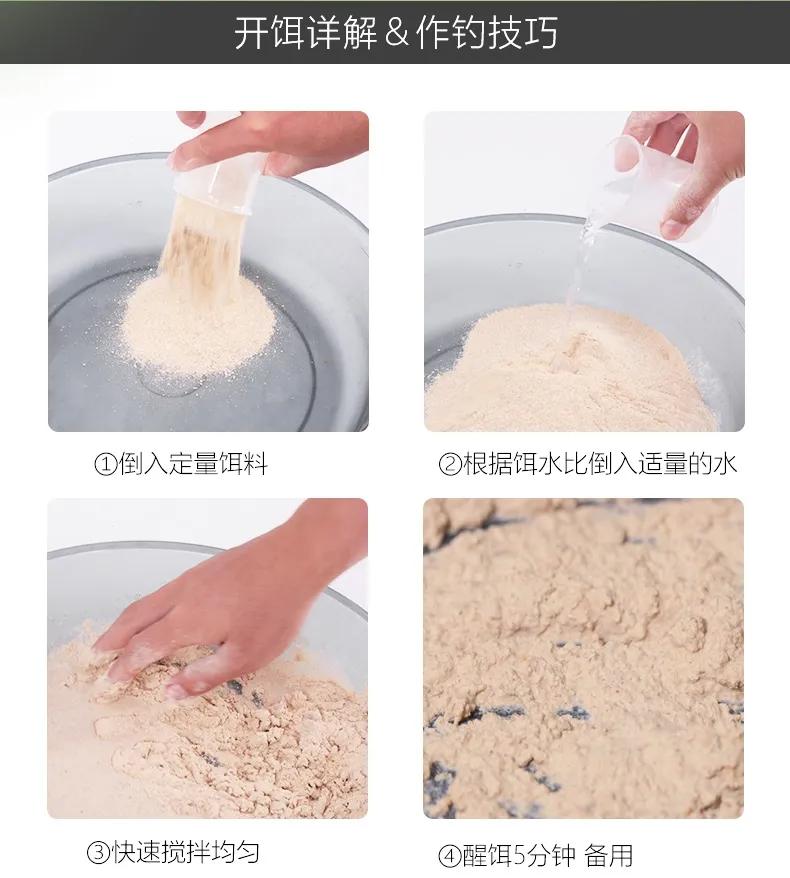 开饵详解＆作钓技巧

①倒入定量饵料

②根据饵水比倒入适量的水

③快速搅拌均匀

④醒饵5分钟 备用