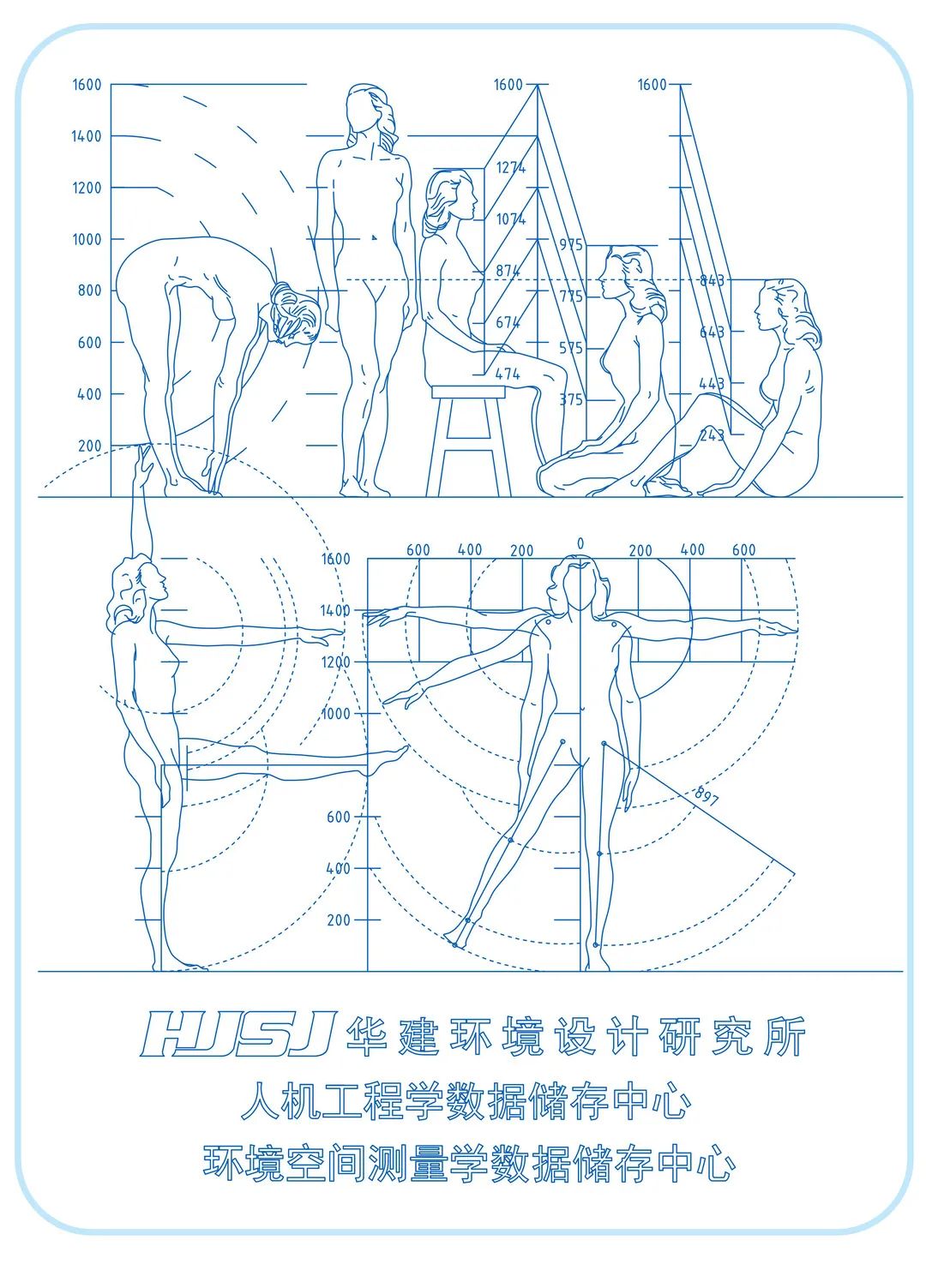 1600
1400
1200
1000
800
600
400
200

1600
1274
1074
874
674
474

975
775
575
375

1600
843
643
443
243

1600
1400
1200
1000
600
400
200

600 400 200 0 200 400 600

897

HJSJ 华建环境设计研究所
人机工程学数据储存中心
环境空间测量学数据储存中心