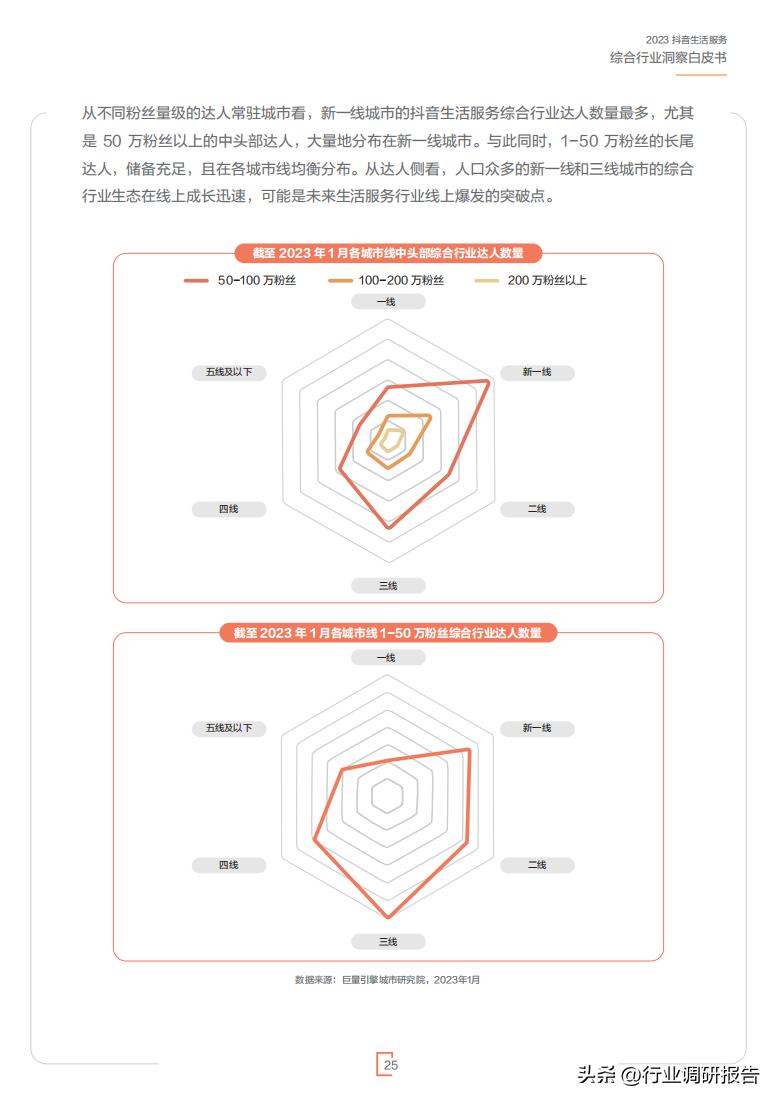 2023 抖音生活服务
综合行业洞察白皮书

从不同粉丝量级的达人常驻城市看，新一线城市的抖音生活服务综合行业达人数量最多，尤其是 50 万粉丝以上的中头部达人，大量地分布在新一线城市。与此同时，1-50 万粉丝的长尾达人，储备充足，且在各城市线均衡分布。从达人侧看，人口众多的新一线和三线城市的综合行业生态在线上成长迅速，可能是未来生活服务行业线上爆发的突破点。

截至 2023 年 1 月各城市线中头部综合行业达人数量

50-100 万粉丝
100-200 万粉丝
200 万粉丝以上

一线
新一线
二线
三线
四线
五线及以下

截至 2023 年 1 月各城市线 1-50 万粉丝综合行业达人数量

一线
新一线
二线
三线
四线
五线及以下

数据来源：巨量引擎城市研究院，2023年1月

25

头条 @行业调研报告