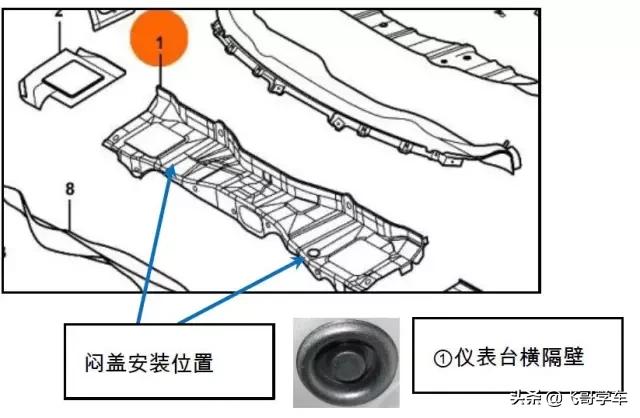 2

1

8

闷盖安装位置

①仪表台横隔壁

头条 @飞哥学车