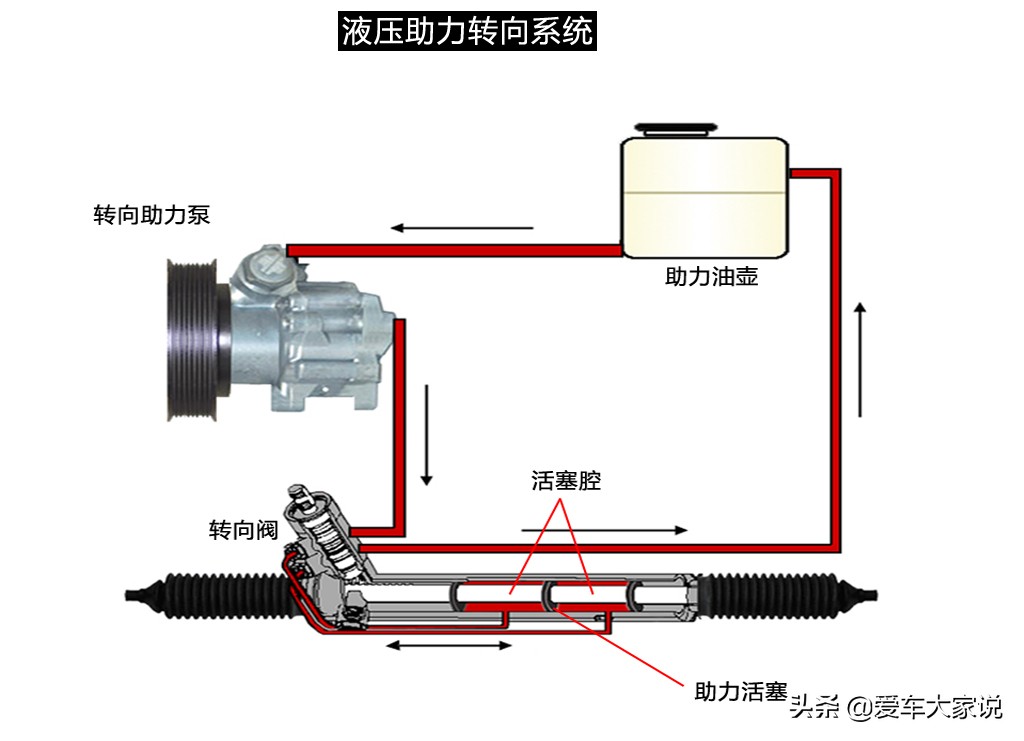 液压助力转向系统

转向助力泵

助力油壶

活塞腔

转向阀

助力活塞

头条 @爱车大家说