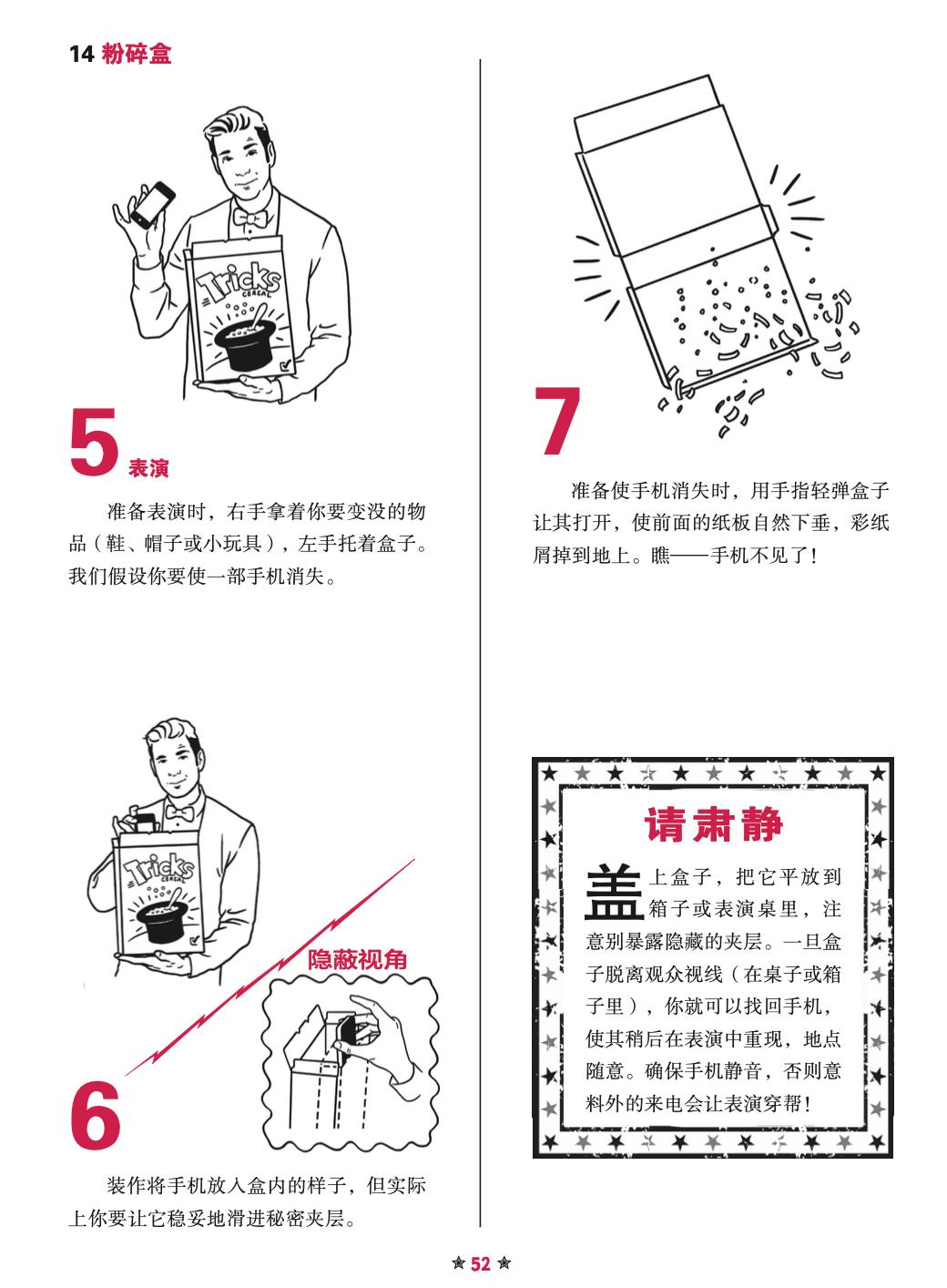 14 粉碎盒

Tricks CEREAL

5 表演

准备表演时，右手拿着你要变没的物品（鞋、帽子或小玩具），左手托着盒子。我们假设你要使一部手机消失。

Tricks CEREAL

隐蔽视角

6

装作将手机放入盒内的样子，但实际上你要让它稳妥地滑进秘密夹层。

7

准备使手机消失时，用手指轻弹盒子让其打开，使前面的纸板自然下垂，彩纸屑掉到地上。瞧——手机不见了！

请肃静

盖上盒子，把它平放到箱子或表演桌里，注意别暴露隐藏的夹层。一旦盒子脱离观众视线（在桌子或箱子里），你就可以找回手机，使其稍后在表演中重现，地点随意。确保手机静音，否则意料外的来电会让表演穿帮！

52