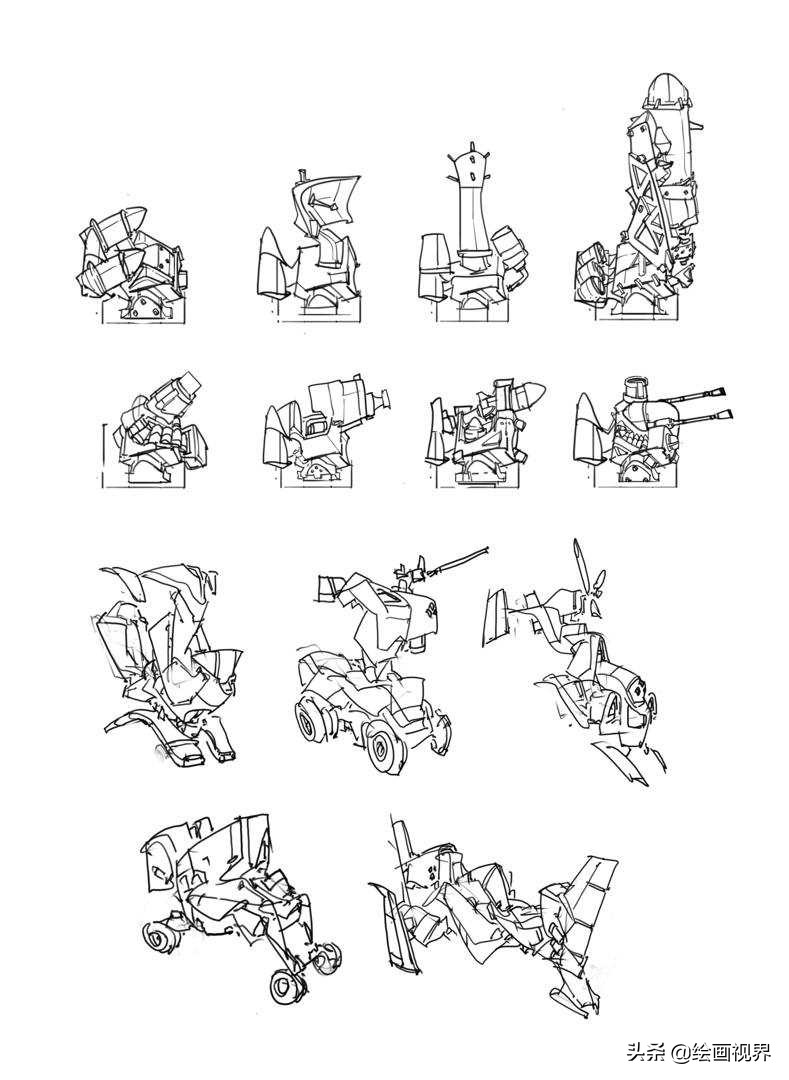 头条 @绘画视界