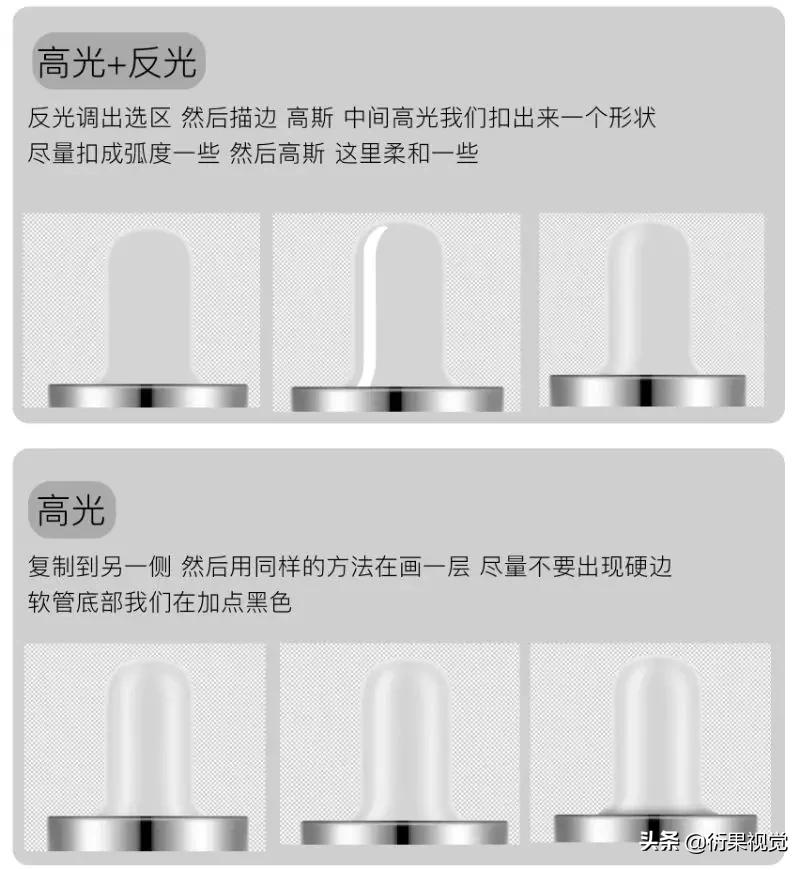 高光+反光

反光调出选区 然后描边 高斯 中间高光我们扣出来一个形状
尽量扣成弧度一些 然后高斯 这里柔和一些

高光

复制到另一侧 然后用同样的方法在画一层 尽量不要出现硬边
软管底部我们在加点黑色

头条 @衍果视觉