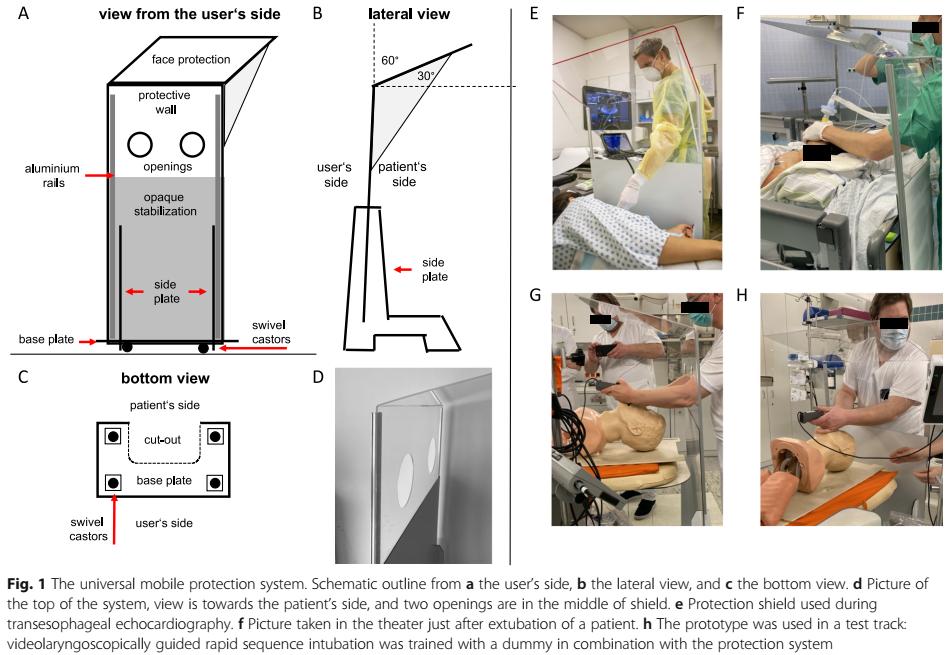 A view from the user's side

face protection

protective wall

openings

aluminium rails

opaque stabilization

side plate

base plate

swivel castors

B lateral view

60°

30°

user's side

patient's side

side plate

C bottom view

patient's side

cut-out

base plate

swivel castors

user's side

D

E

F

G

H

**Fig. 1** The universal mobile protection system. Schematic outline from **a** the user's side, **b** the lateral view, and **c** the bottom view. **d** Picture of the top of the system, view is towards the patient's side, and two openings are in the middle of shield. **e** Protection shield used during transesophageal echocardiography. **f** Picture taken in the theater just after extubation of a patient. **h** The prototype was used in a test track: videolaryngoscopically guided rapid sequence intubation was trained with a dummy in combination with the protection system