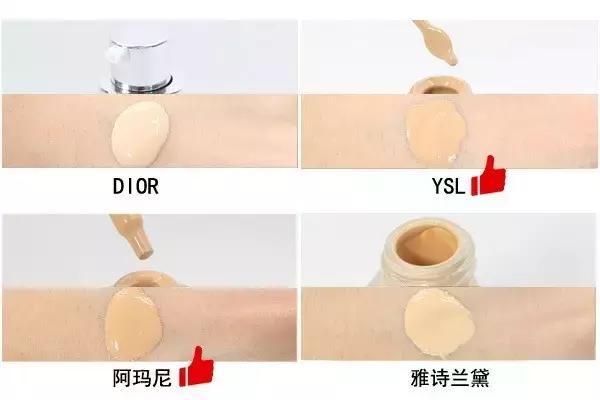 DIOR

YSL

阿玛尼

雅诗兰黛