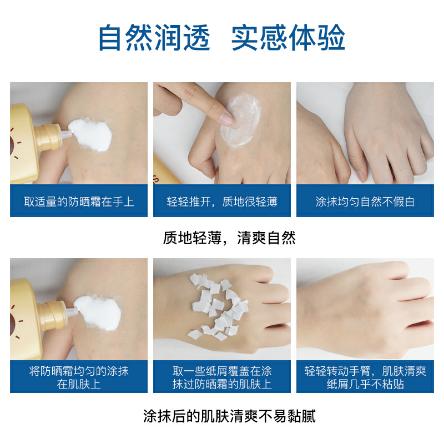 自然润透　实感体验

取适量的防晒霜在手上

轻轻推开，质地很轻薄

涂抹均匀自然不假白

质地轻薄，清爽自然

将防晒霜均匀的涂抹在肌肤上

取一些纸屑覆盖在涂抹过防晒霜的肌肤上

轻轻转动手臂，肌肤清爽纸屑几乎不粘贴

涂抹后的肌肤清爽不易黏腻