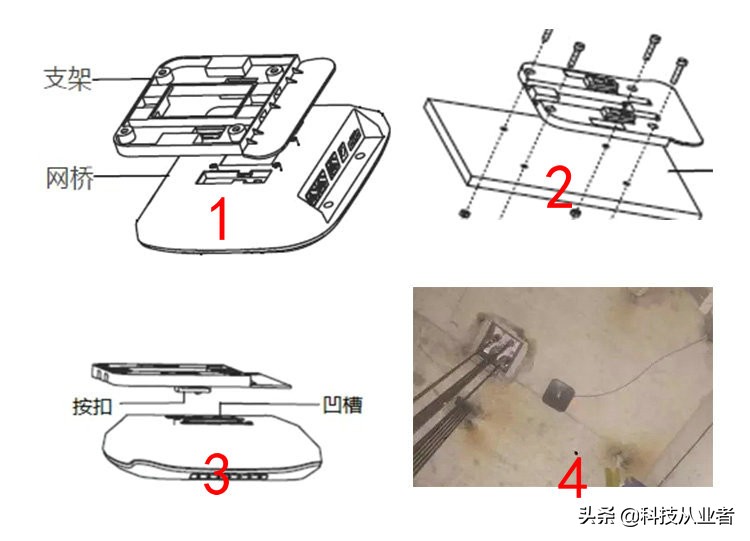 支架

网桥

1

2

按扣

凹槽

3

4

头条 @科技从业者